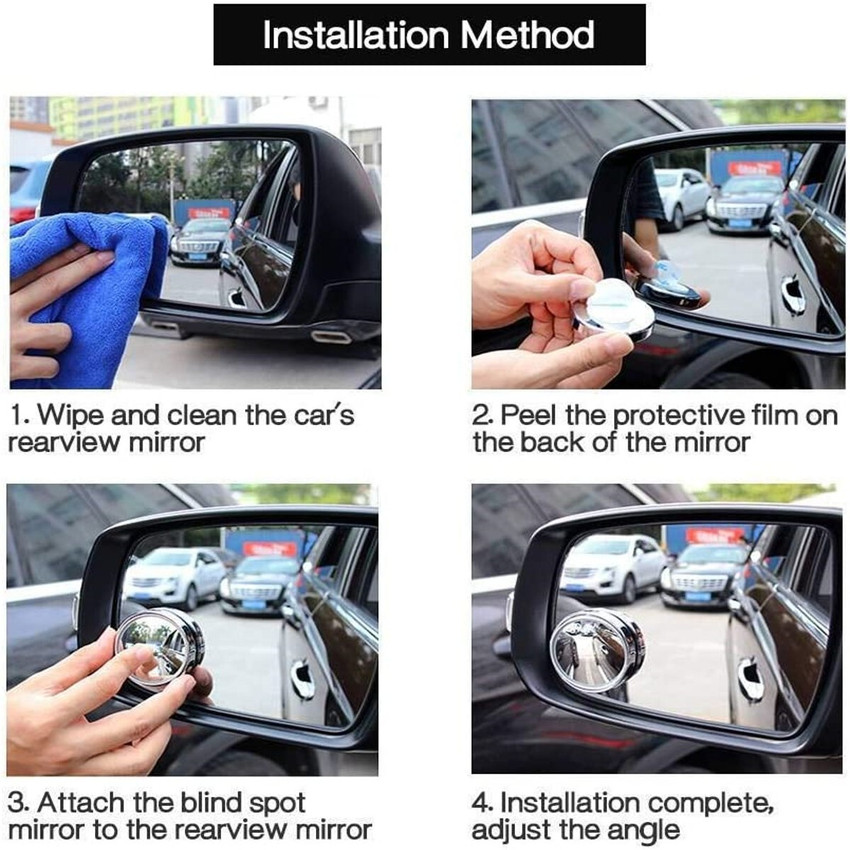 Installation Method

1. Wipe and clean the car's rearview mirror

2. Peel the protective film on the back of the mirror

3. Attach the blind spot mirror to the rearview mirror

4. Installation complete, adjust the angle