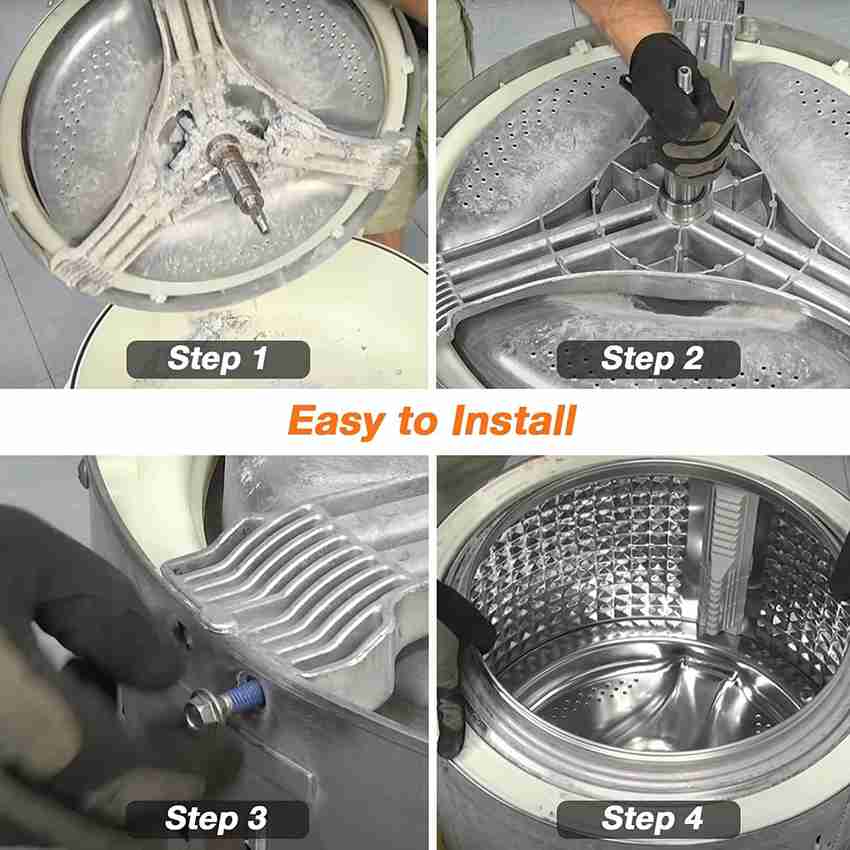 Step 1

Step 2

Easy to Install

Step 3

Step 4