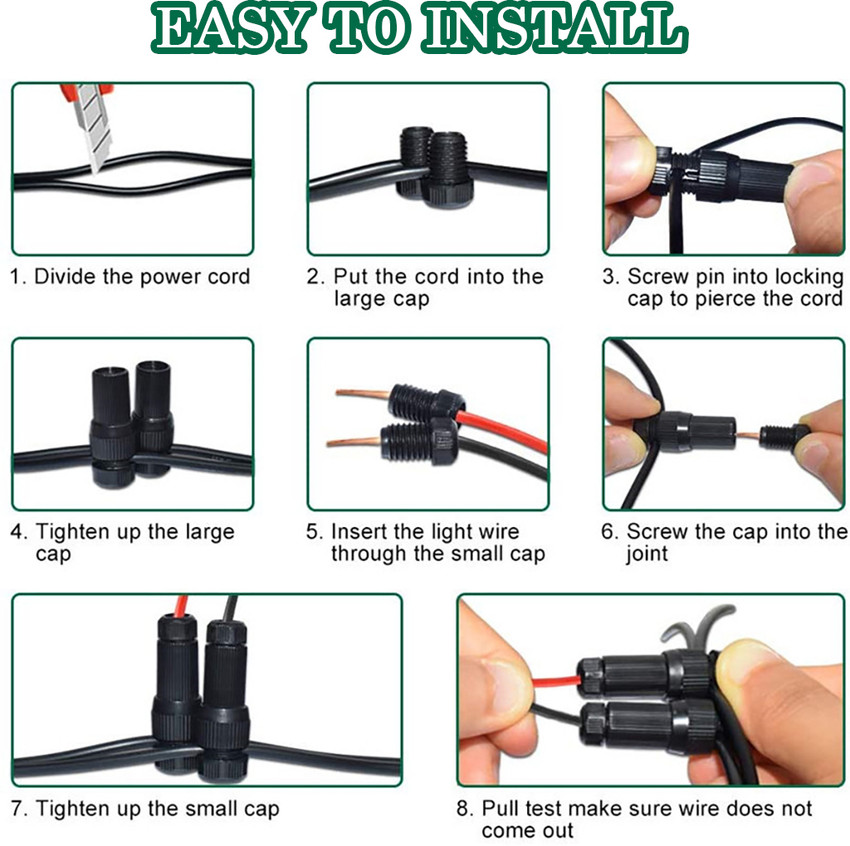 EASY TO INSTALL

1. Divide the power cord

2. Put the cord into the large cap

3. Screw pin into locking cap to pierce the cord

4. Tighten up the large cap

5. Insert the light wire through the small cap

6. Screw the cap into the joint

7. Tighten up the small cap

8. Pull test make sure wire does not come out