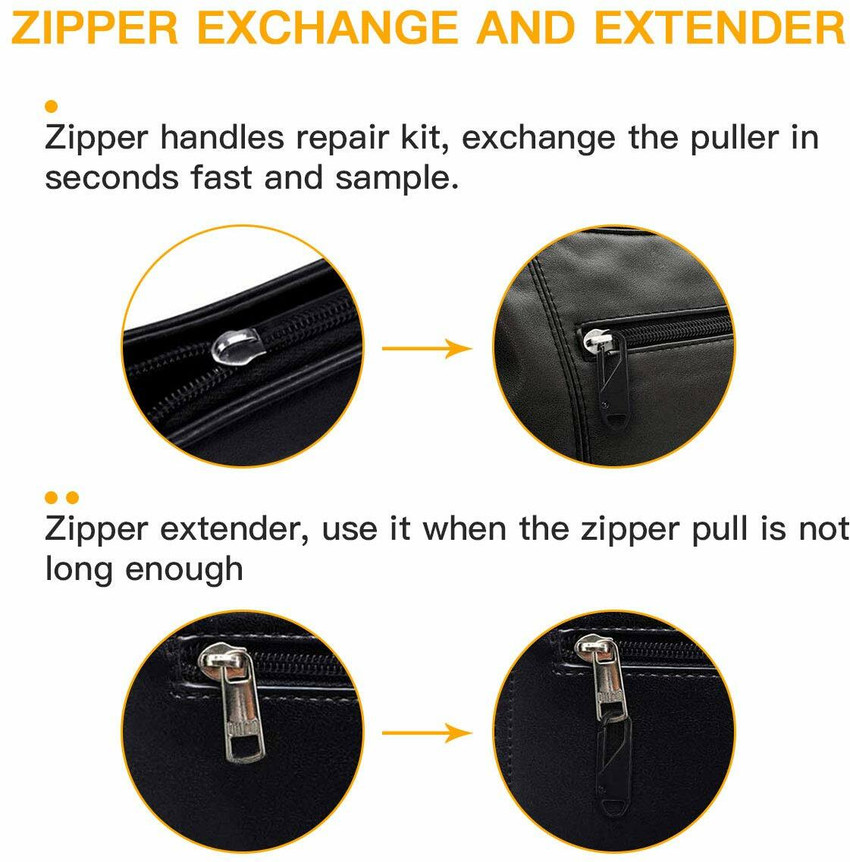 ZIPPER EXCHANGE AND EXTENDER

Zipper handles repair kit, exchange the puller in seconds fast and sample.

Zipper extender, use it when the zipper pull is not long enough