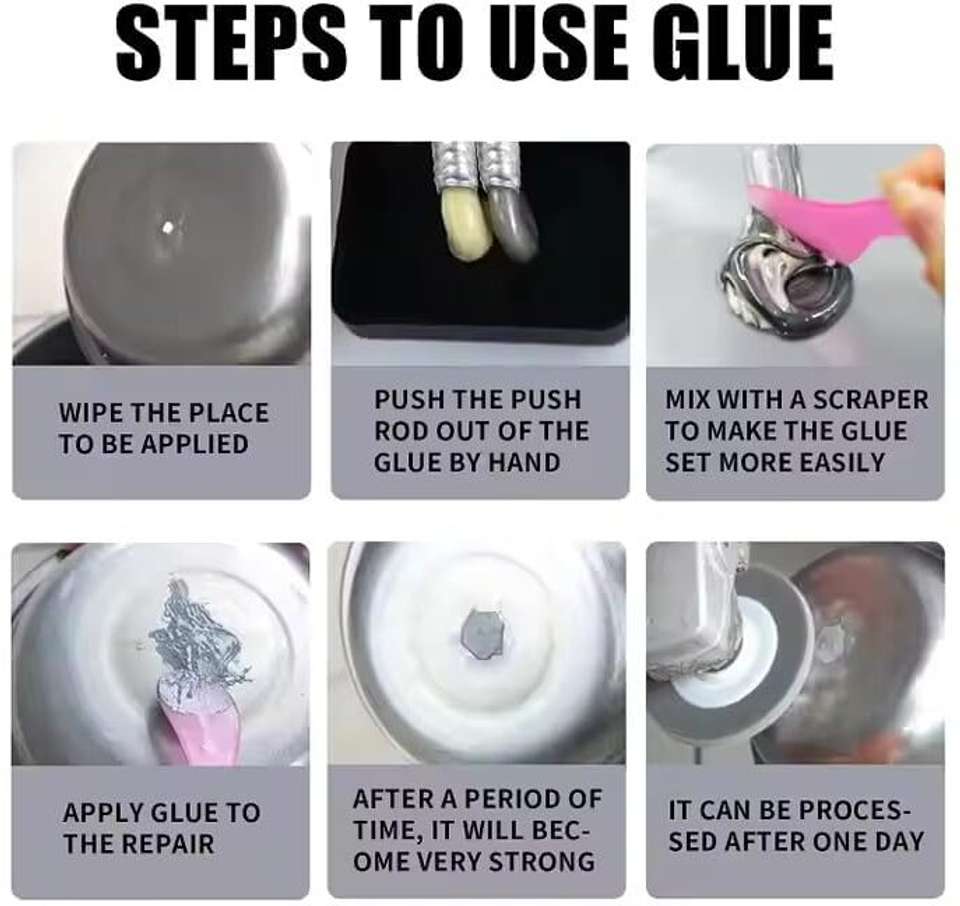 STEPS TO USE GLUE

WIPE THE PLACE TO BE APPLIED

PUSH THE PUSH ROD OUT OF THE GLUE BY HAND

MIX WITH A SCRAPER TO MAKE THE GLUE SET MORE EASILY

APPLY GLUE TO THE REPAIR

AFTER A PERIOD OF TIME, IT WILL BECOME VERY STRONG

IT CAN BE PROCESSED AFTER ONE DAY