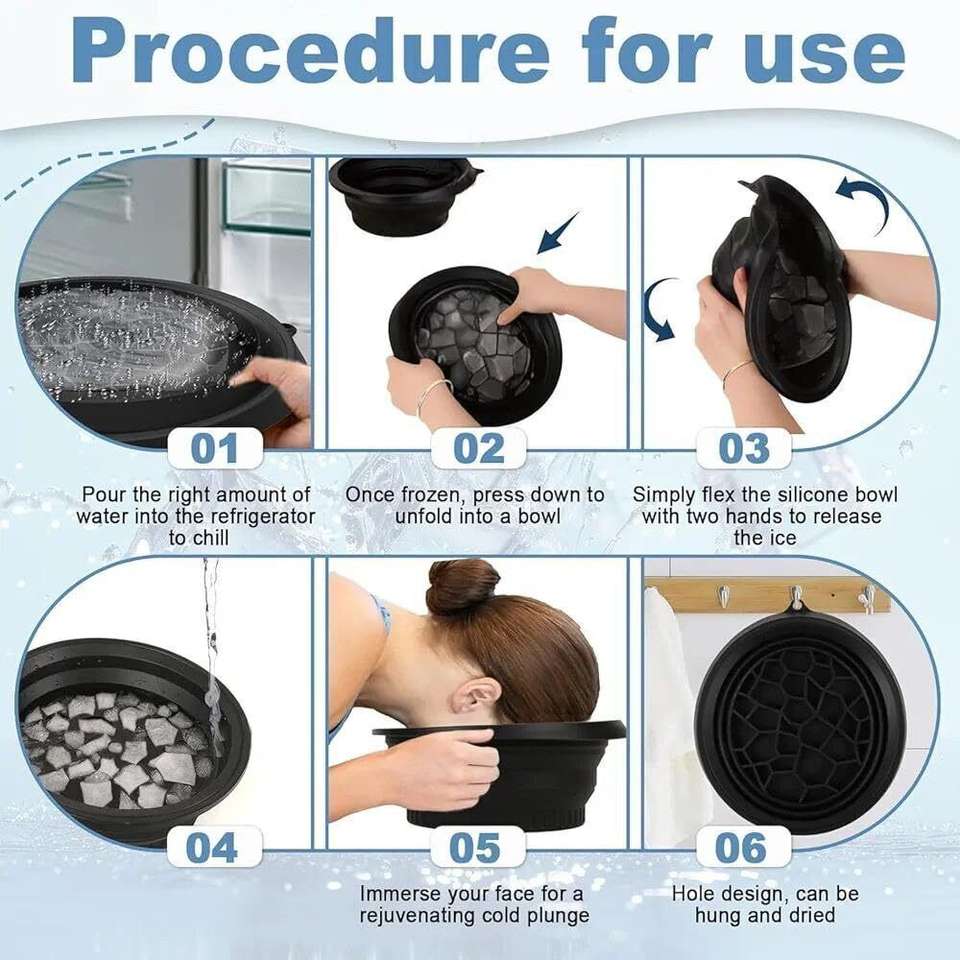 Procedure for use

01

Pour the right amount of water into the refrigerator to chill

02

Once frozen, press down to unfold into a bowl

03

Simply flex the silicone bowl with two hands to release the ice

04

05

Immerse your face for a rejuvenating cold plunge

06

Hole design, can be hung and dried