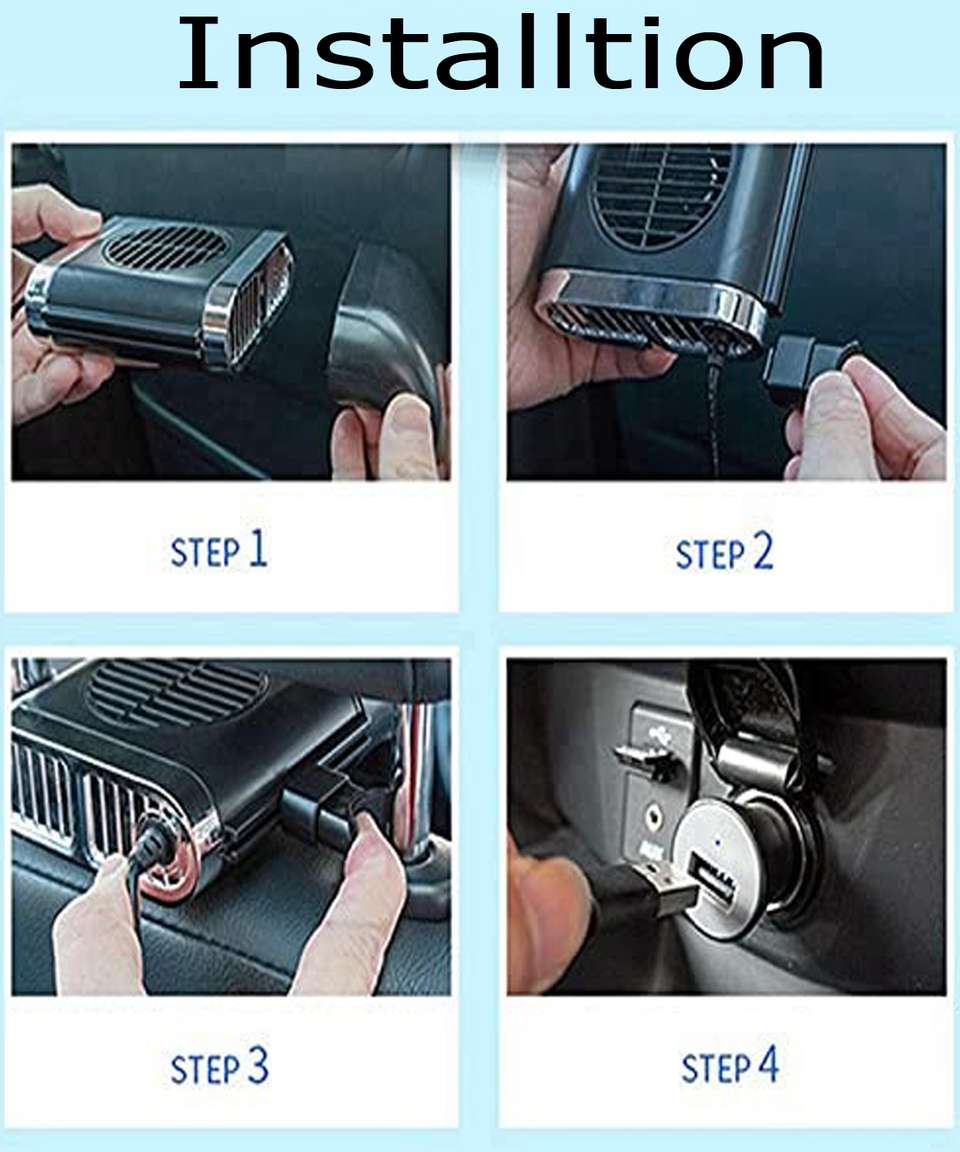 Installtion

STEP 1

STEP 2

STEP 3

STEP 4