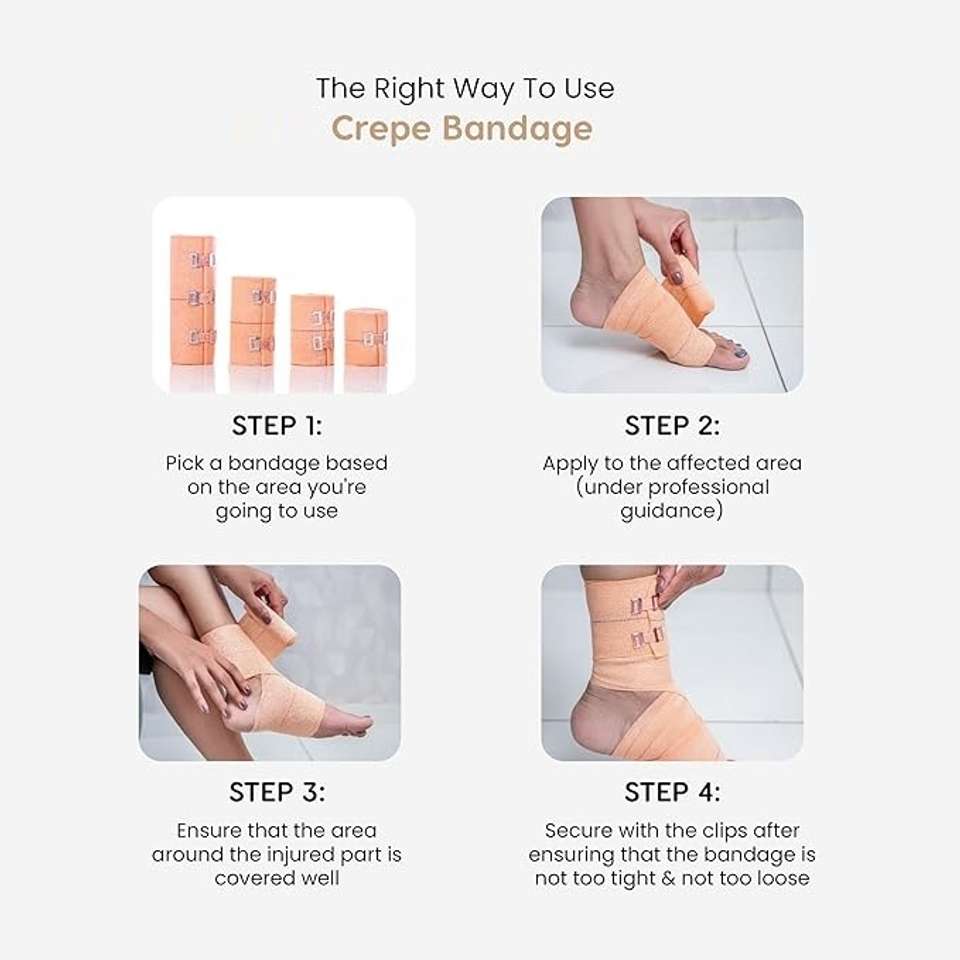 The Right Way To Use
Crepe Bandage

STEP 1:
Pick a bandage based on the area you're going to use

STEP 2:
Apply to the affected area (under professional guidance)

STEP 3:
Ensure that the area around the injured part is covered well

STEP 4:
Secure with the clips after ensuring that the bandage is not too tight & not too loose