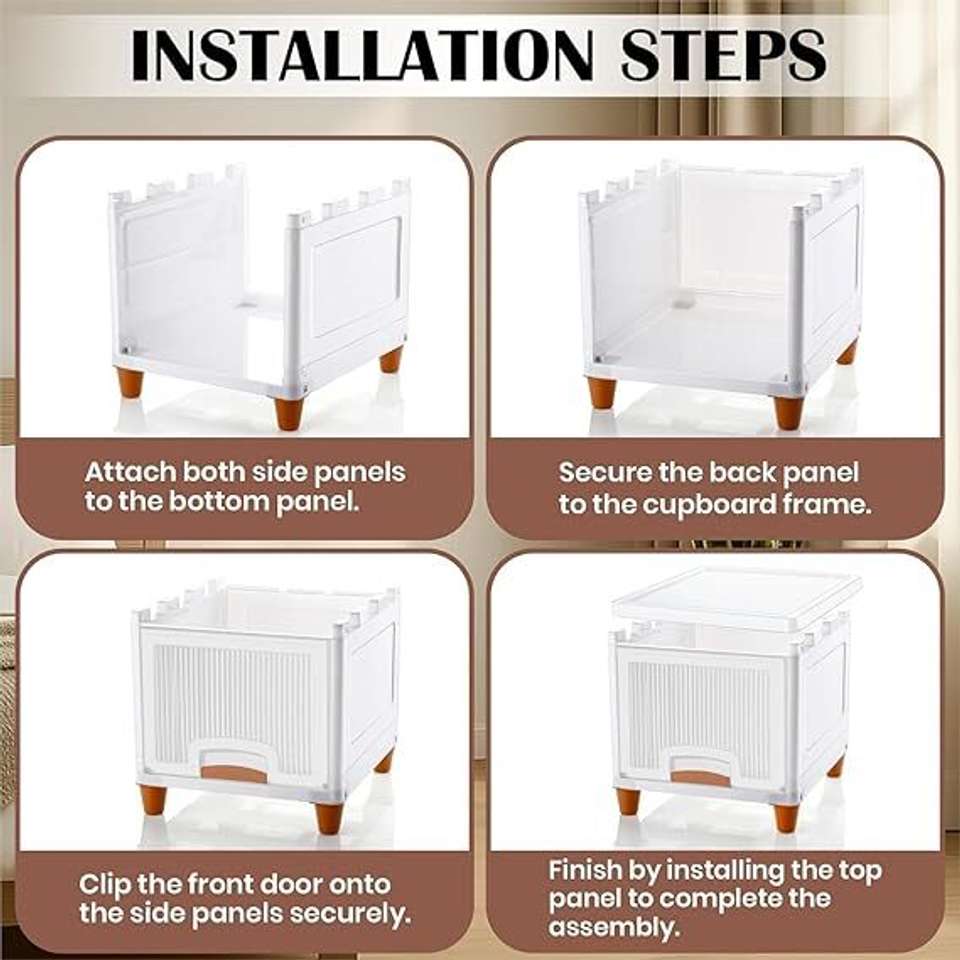 INSTALLATION STEPS

Attach both side panels to the bottom panel.

Secure the back panel to the cupboard frame.

Clip the front door onto the side panels securely.

Finish by installing the top panel to complete the assembly.