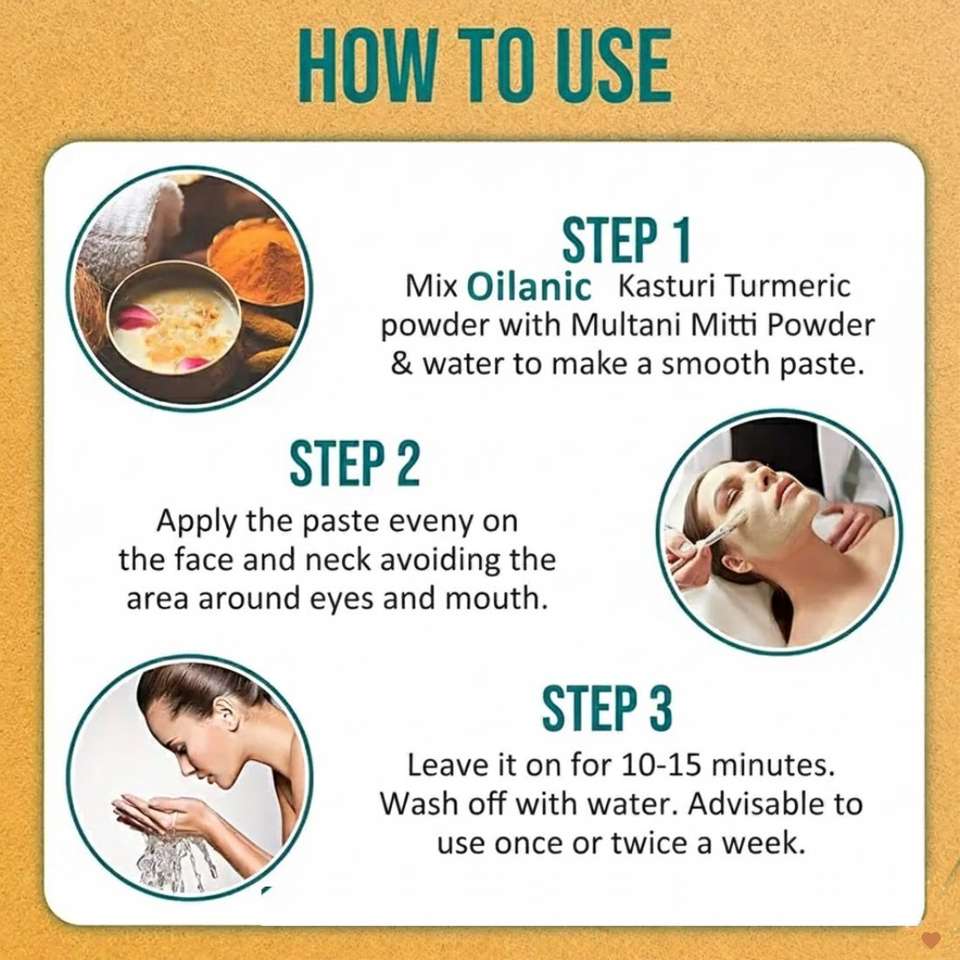 HOW TO USE

STEP 1
Mix Oilanic Kasturi Turmeric powder with Multani Mitti Powder & water to make a smooth paste.

STEP 2
Apply the paste eveny on the face and neck avoiding the area around eyes and mouth.

STEP 3
Leave it on for 10-15 minutes. Wash off with water. Advisable to use once or twice a week.