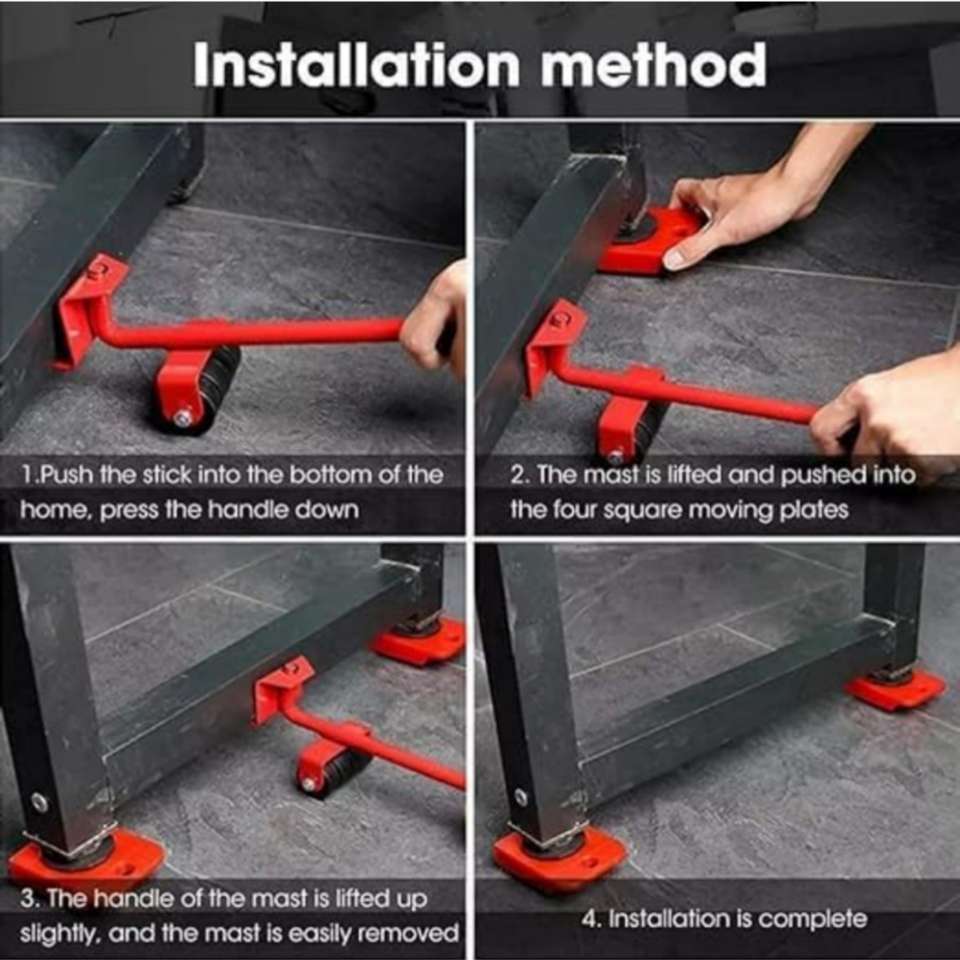 Installation method

1.Push the stick into the bottom of the home, press the handle down

2. The mast is lifted and pushed into the four square moving plates

3. The handle of the mast is lifted up slightly, and the mast is easily removed

4. Installation is complete