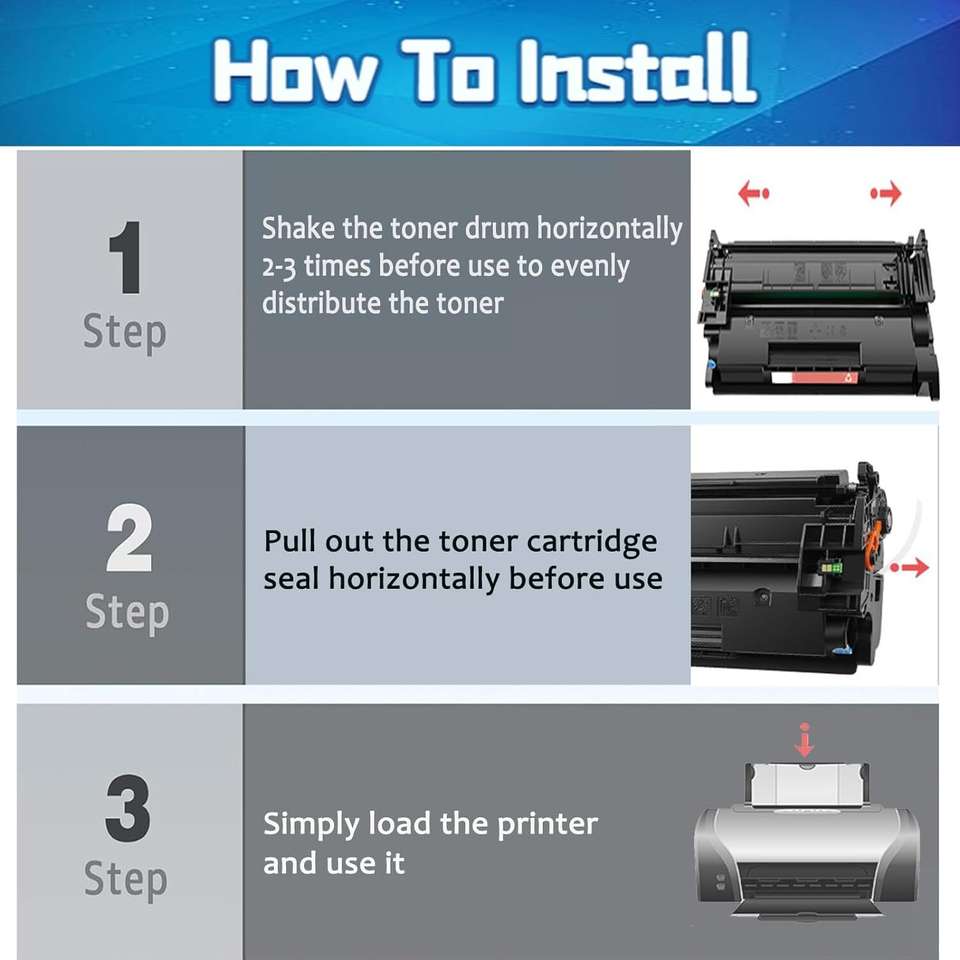 How To Install

1
Step

Shake the toner drum horizontally 2-3 times before use to evenly distribute the toner

2
Step

Pull out the toner cartridge seal horizontally before use

3
Step

Simply load the printer and use it