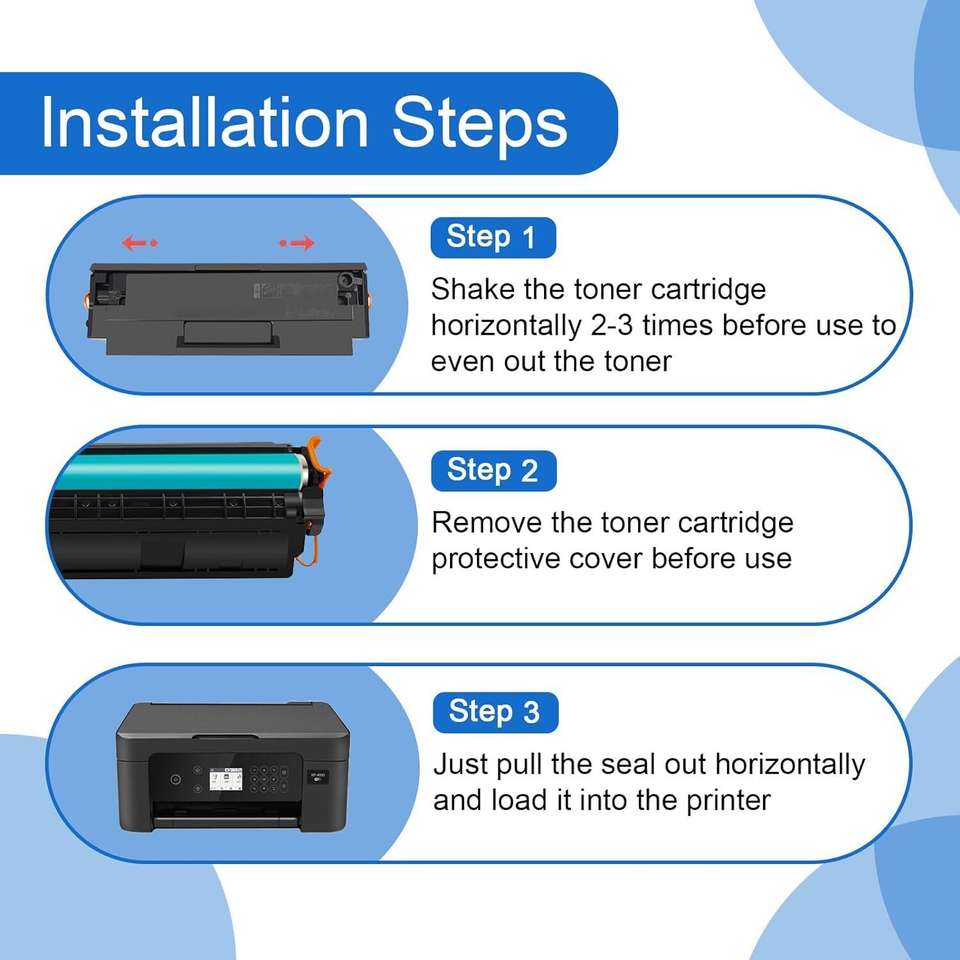 Installation Steps

Step 1

Shake the toner cartridge horizontally 2-3 times before use to even out the toner

Step 2

Remove the toner cartridge protective cover before use

Step 3

Just pull the seal out horizontally and load it into the printer