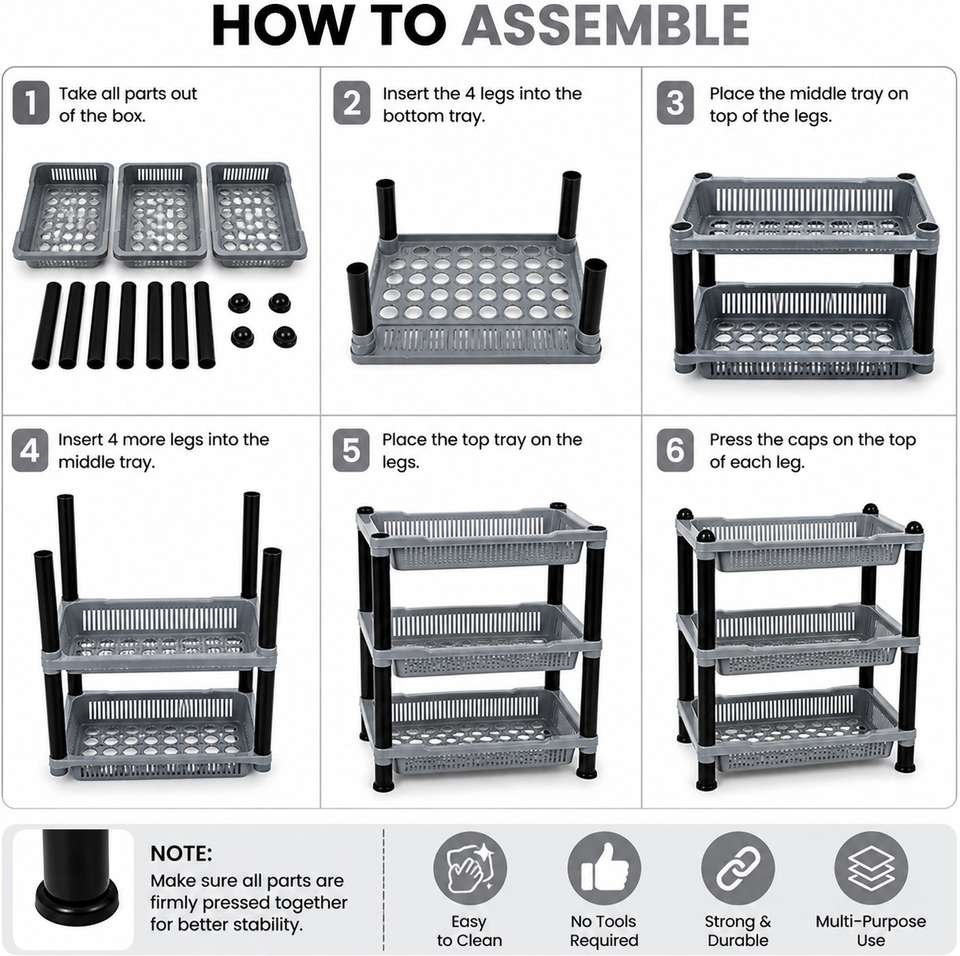 HOW TO ASSEMBLE

1 Take all parts out of the box.

2 Insert the 4 legs into the bottom tray.

3 Place the middle tray on top of the legs.

4 Insert 4 more legs into the middle tray.

5 Place the top tray on the legs.

6 Press the caps on the top of each leg.

NOTE:
Make sure all parts are firmly pressed together for better stability.

Easy to Clean

No Tools Required

Strong & Durable

Multi-Purpose Use