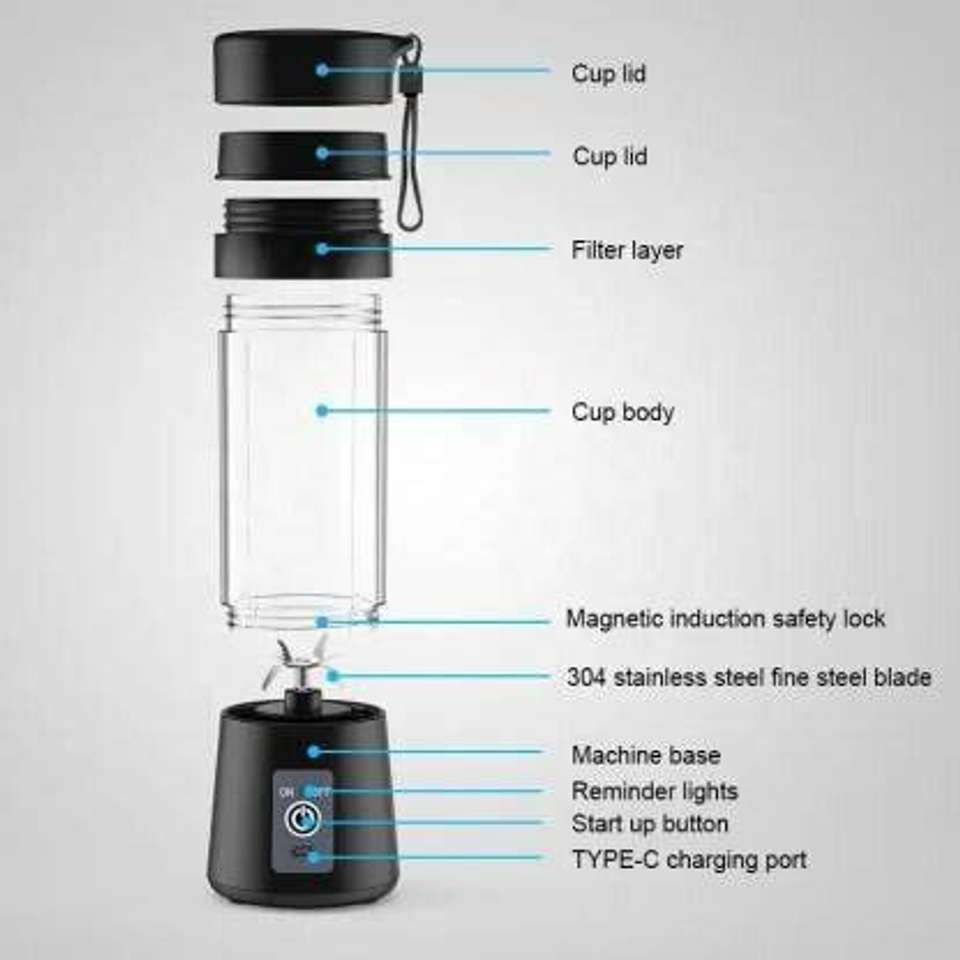 Cup lid
Cup lid
Filter layer
Cup body
Magnetic induction safety lock
304 stainless steel fine steel blade
Machine base
ON OFF
Reminder lights
Start up button
TYPE-C charging port