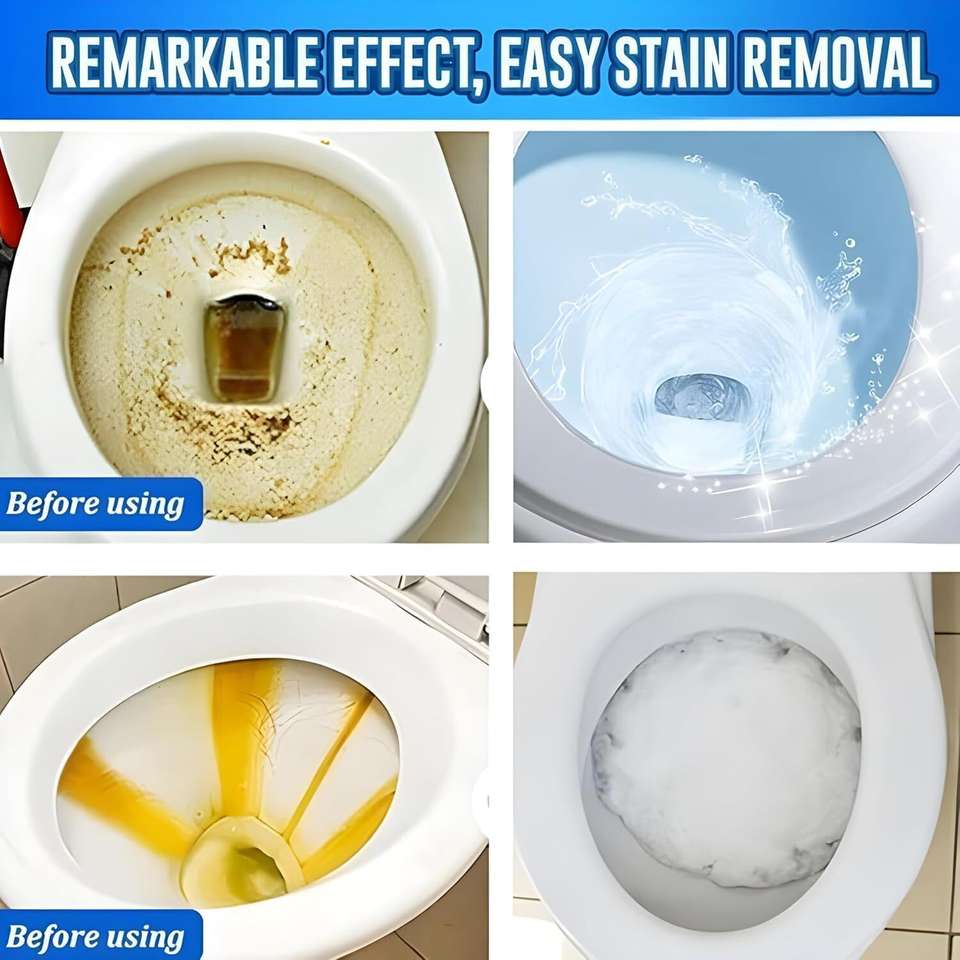 REMARKABLE EFFECT, EASY STAIN REMOVAL

Before using

Before using