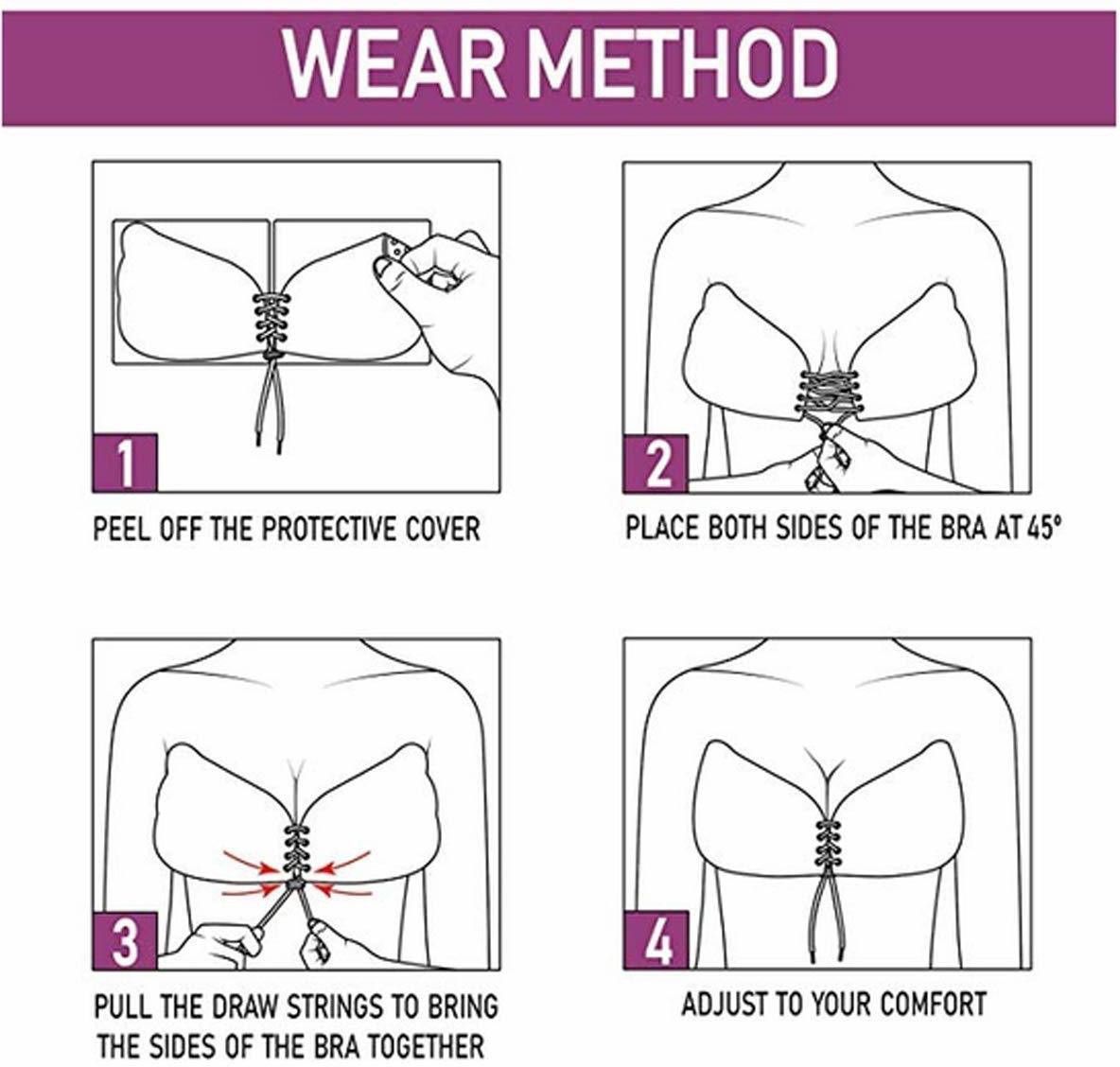 WEAR METHOD

1

PEEL OFF THE PROTECTIVE COVER

2

PLACE BOTH SIDES OF THE BRA AT 45°

3

PULL THE DRAW STRINGS TO BRING THE SIDES OF THE BRA TOGETHER

4

ADJUST TO YOUR COMFORT