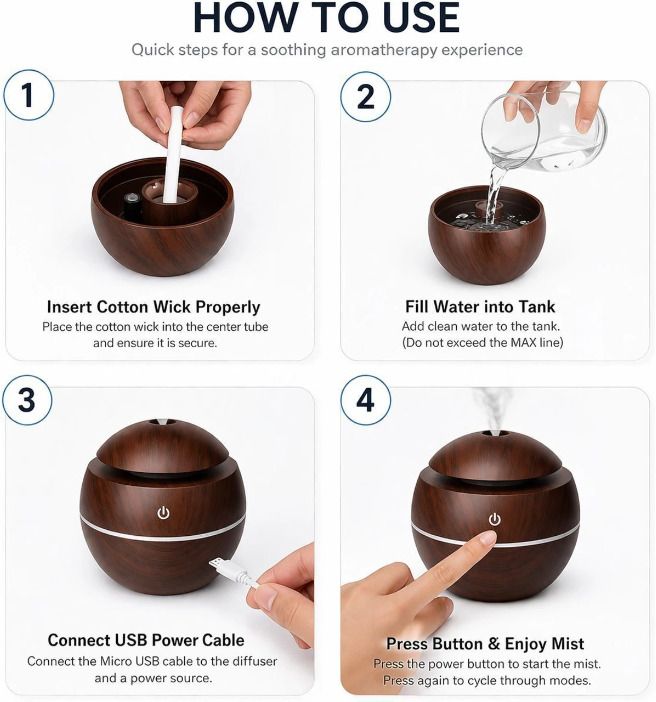 HOW TO USE
Quick steps for a soothing aromatherapy experience

1
Insert Cotton Wick Properly
Place the cotton wick into the center tube and ensure it is secure.

2
Fill Water into Tank
Add clean water to the tank. (Do not exceed the MAX line)

3
Connect USB Power Cable
Connect the Micro USB cable to the diffuser and a power source.

4
Press Button & Enjoy Mist
Press the power button to start the mist. Press again to cycle through modes.