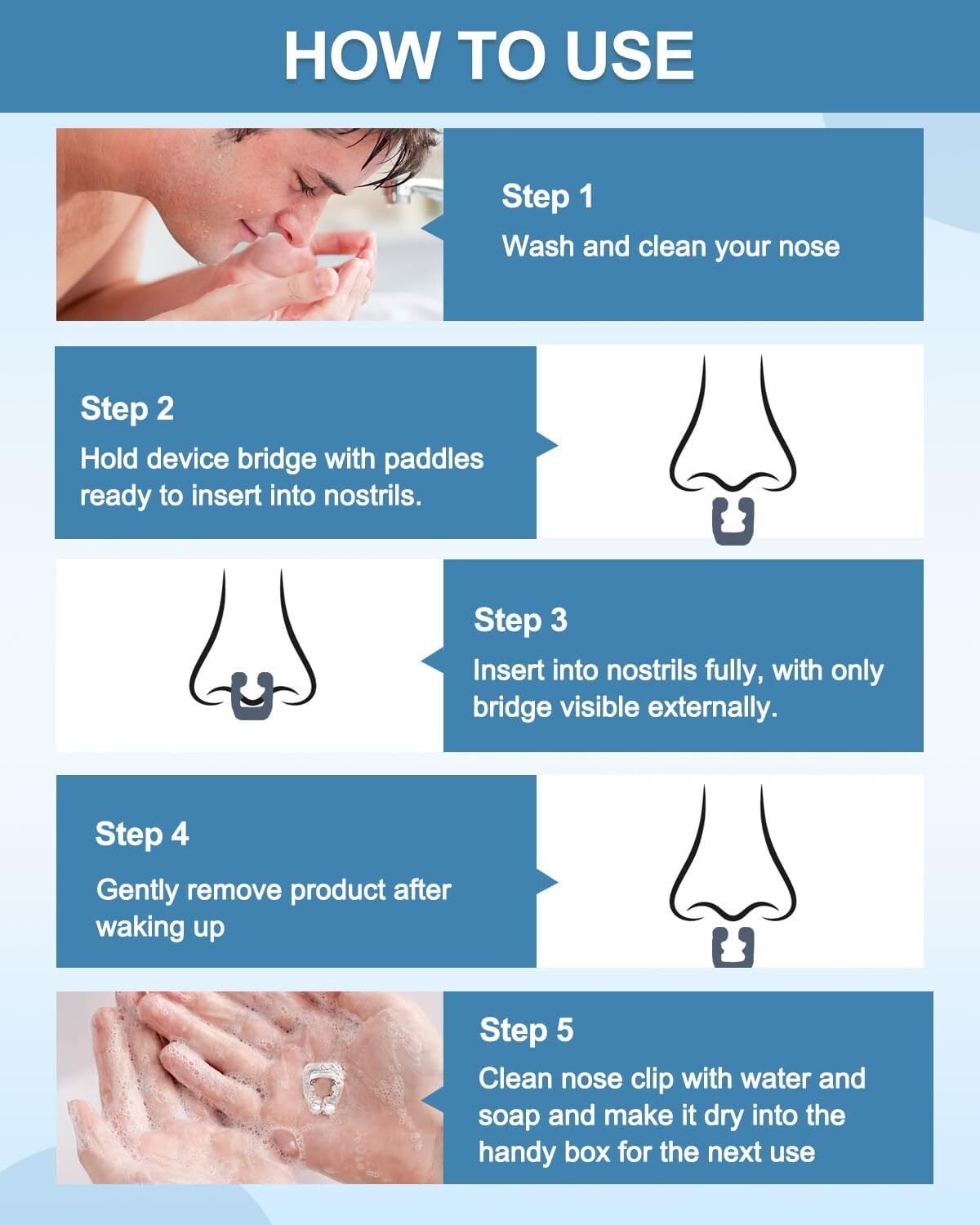 HOW TO USE

Step 1
Wash and clean your nose

Step 2
Hold device bridge with paddles ready to insert into nostrils.

Step 3
Insert into nostrils fully, with only bridge visible externally.

Step 4
Gently remove product after waking up

Step 5
Clean nose clip with water and soap and make it dry into the handy box for the next use