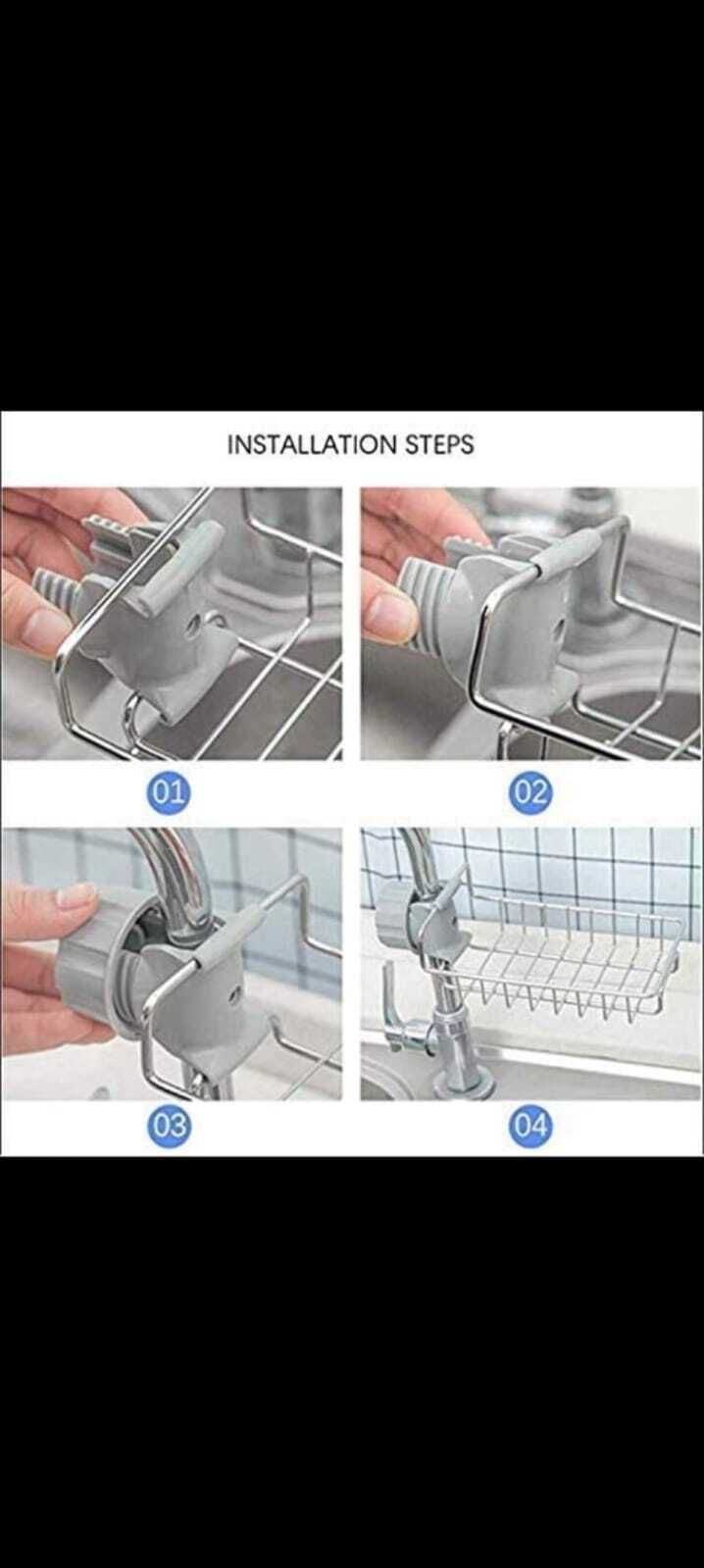 INSTALLATION STEPS

01

02

03

04