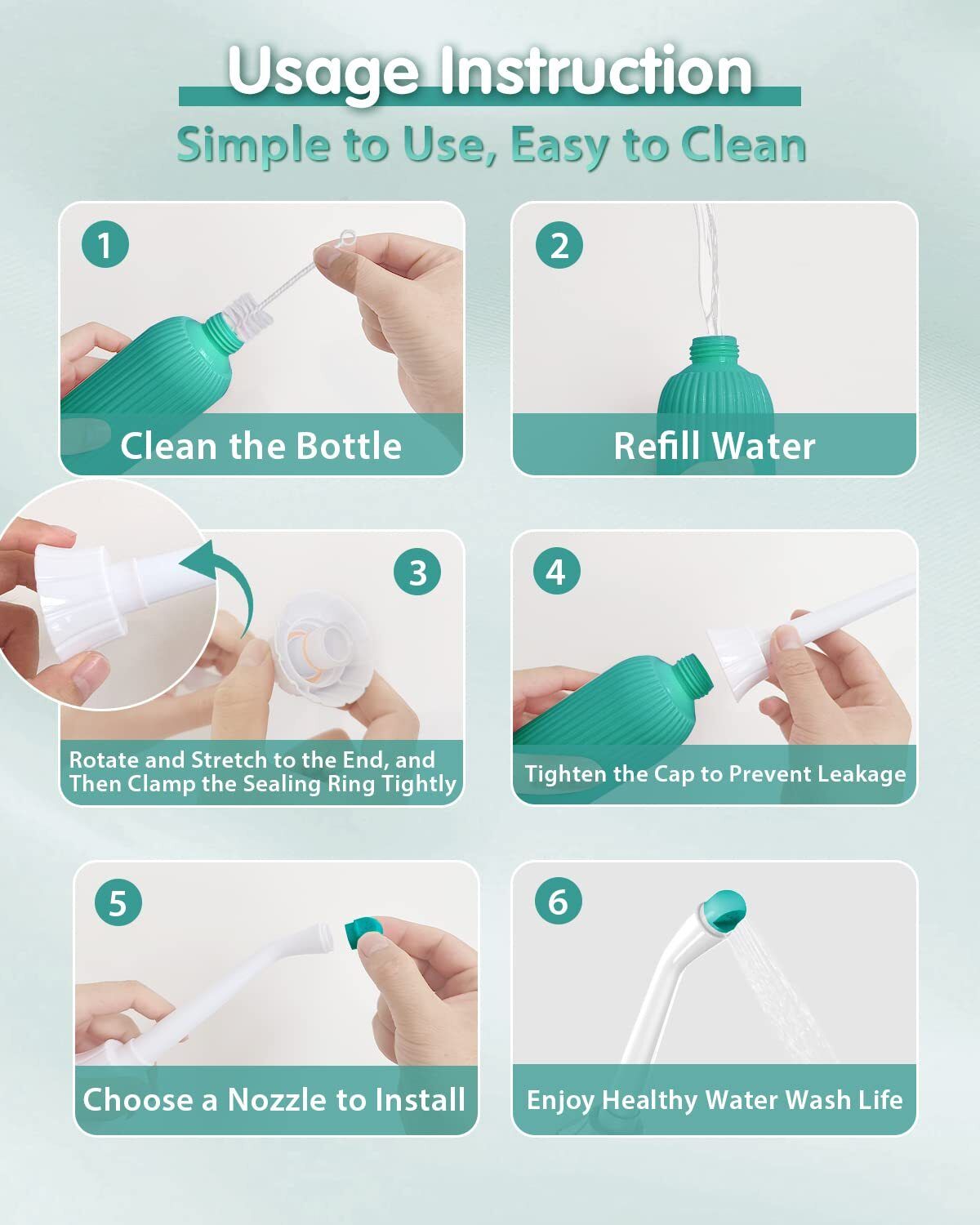 Usage Instruction

Simple to Use, Easy to Clean

1

Clean the Bottle

2

Refill Water

3

Rotate and Stretch to the End, and Then Clamp the Sealing Ring Tightly

4

Tighten the Cap to Prevent Leakage

5

Choose a Nozzle to Install

6

Enjoy Healthy Water Wash Life