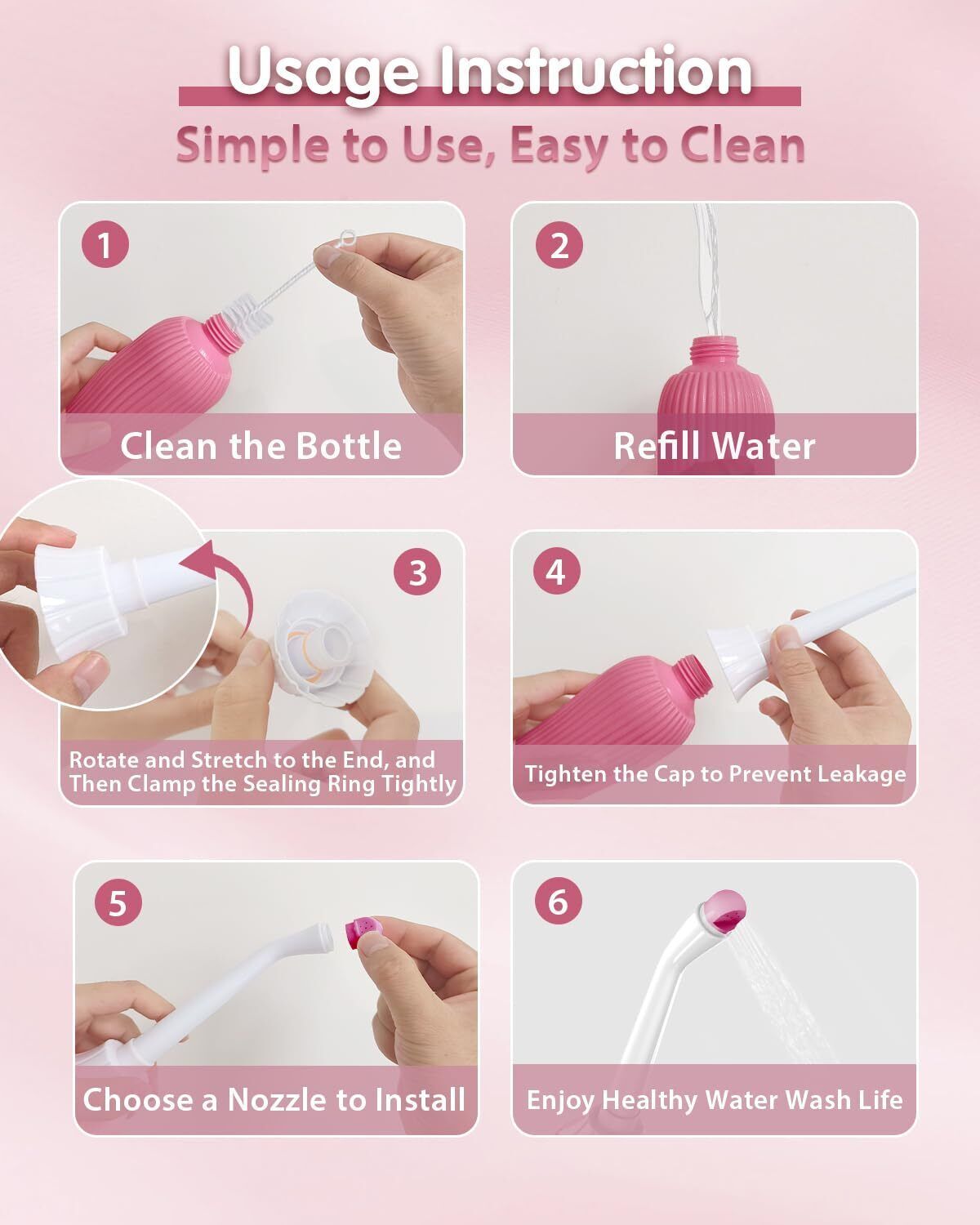 Usage Instruction

Simple to Use, Easy to Clean

1

Clean the Bottle

2

Refill Water

3

Rotate and Stretch to the End, and Then Clamp the Sealing Ring Tightly

4

Tighten the Cap to Prevent Leakage

5

Choose a Nozzle to Install

6

Enjoy Healthy Water Wash Life