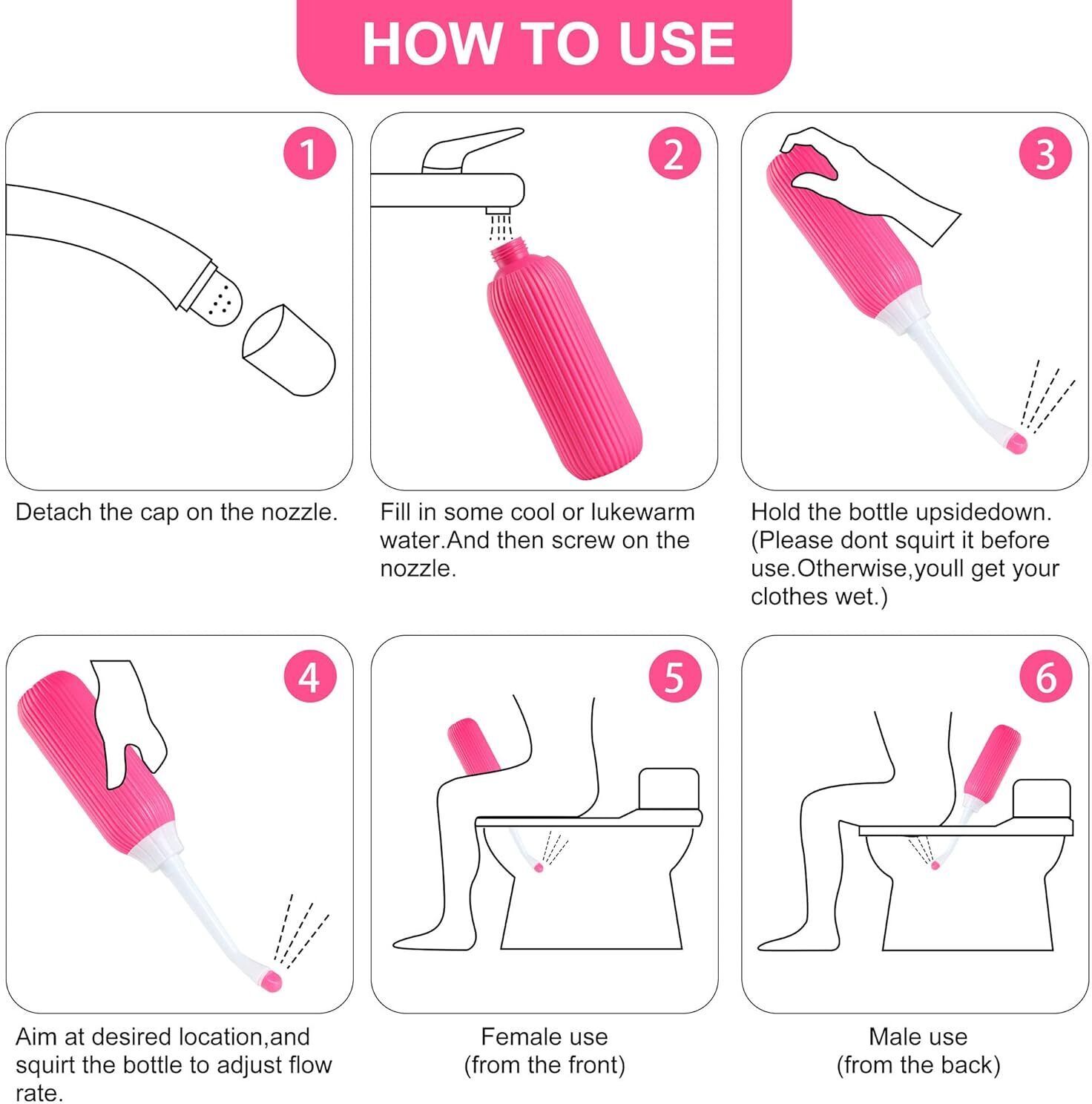 HOW TO USE

1

Detach the cap on the nozzle.

2

Fill in some cool or lukewarm water.And then screw on the nozzle.

3

Hold the bottle upsidedown. (Please dont squirt it before use.Otherwise,youll get your clothes wet.)

4

Aim at desired location,and squirt the bottle to adjust flow rate.

5

Female use
(from the front)

6

Male use
(from the back)