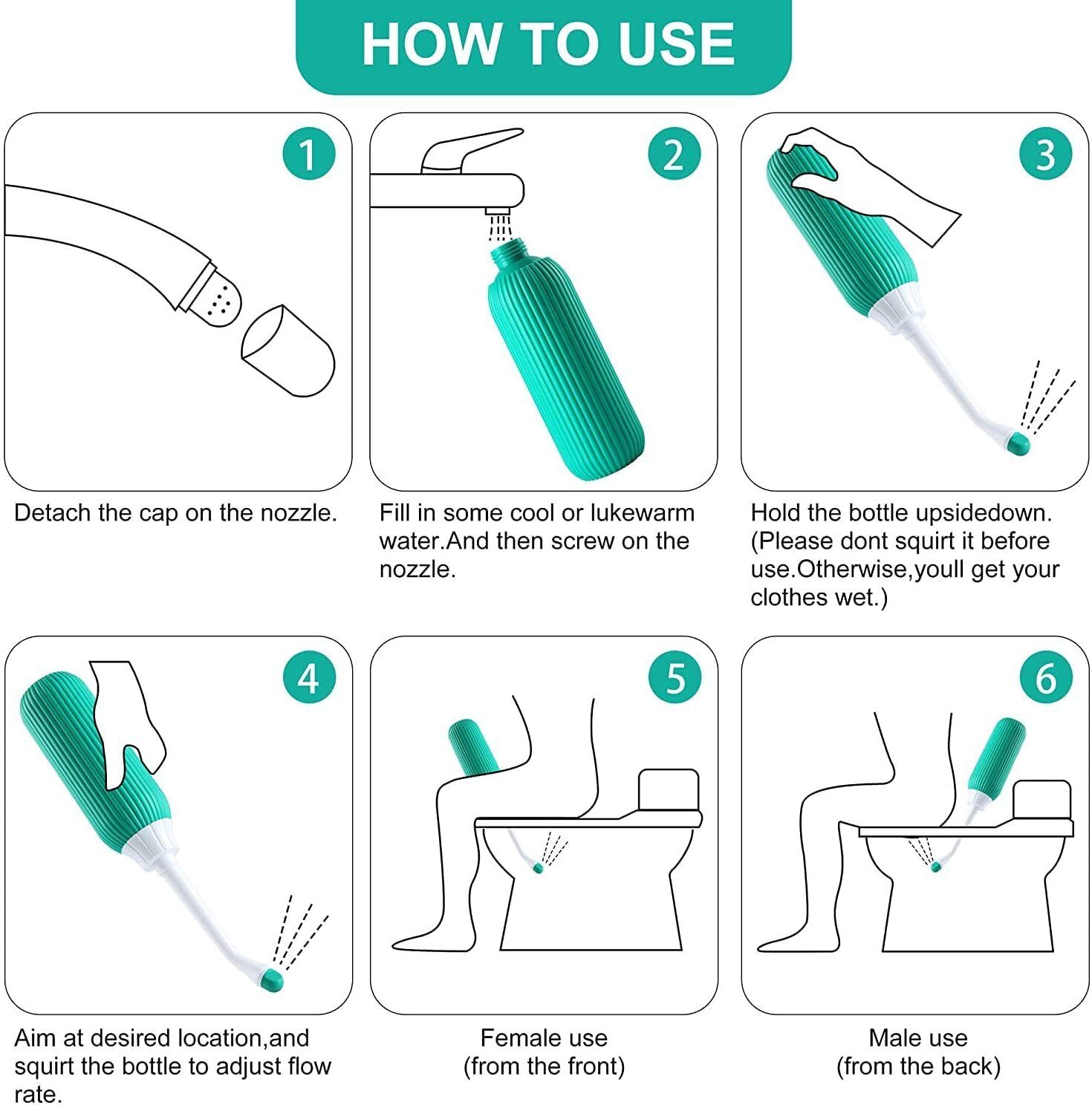 HOW TO USE

1

Detach the cap on the nozzle.

2

Fill in some cool or lukewarm water.And then screw on the nozzle.

3

Hold the bottle upsidedown. (Please dont squirt it before use.Otherwise,youll get your clothes wet.)

4

Aim at desired location,and squirt the bottle to adjust flow rate.

5

Female use
(from the front)

6

Male use
(from the back)