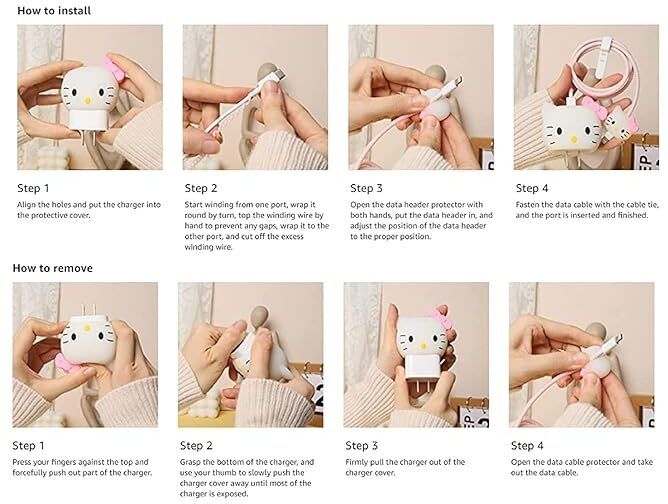 How to install

Step 1
Align the holes and put the charger into the protective cover.

Step 2
Start winding from one port, wrap it round by turn, top the winding wire by hand to prevent any gaps, wrap it to the other port, and cut off the excess winding wire.

Step 3
Open the data header protector with both hands, put the data header in, and adjust the position of the data header to the proper position.

Step 4
Fasten the data cable with the cable tie, and the port is inserted and finished.

How to remove

Step 1
Press your fingers against the top and forcefully push out part of the charger.

Step 2
Grasp the bottom of the charger, and use your thumb to slowly push the charger cover away until most of the charger is exposed.

Step 3
Firmly pull the charger out of the charger cover.

Step 4
Open the data cable protector and take out the data cable.