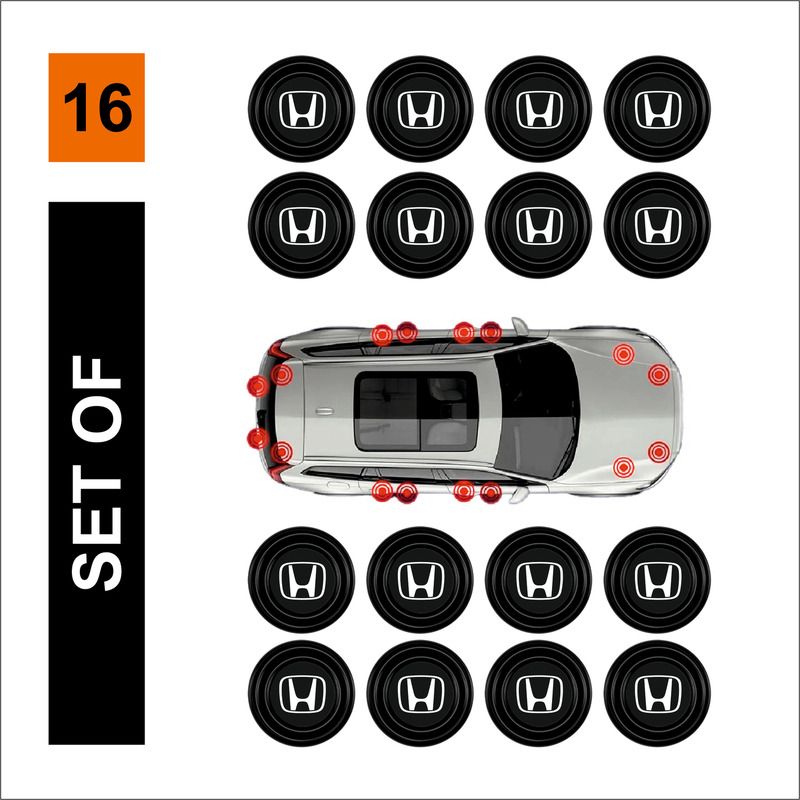 16

SET OF