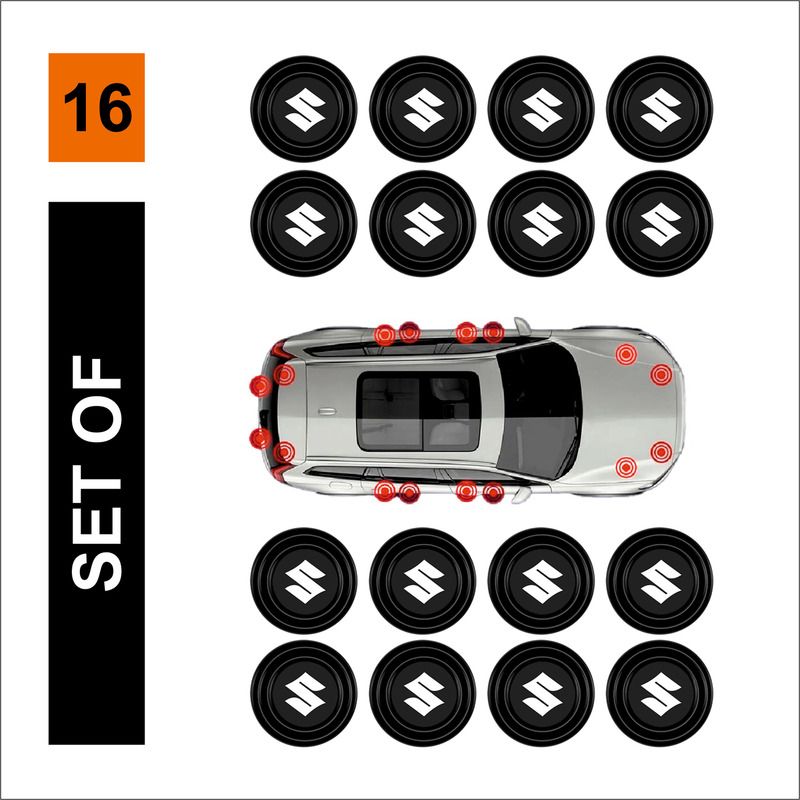 16

SET OF