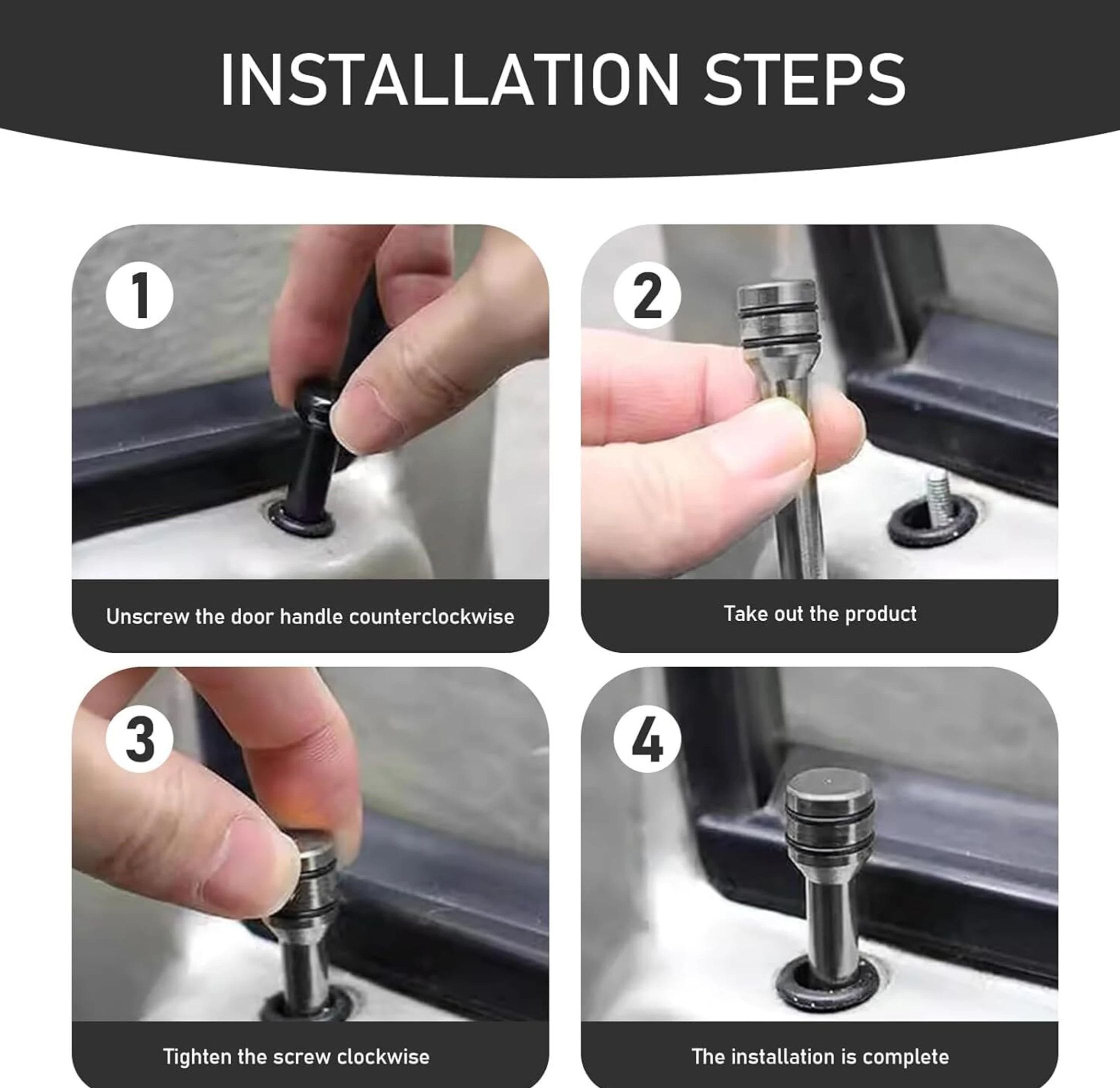 INSTALLATION STEPS

1

Unscrew the door handle counterclockwise

2

Take out the product

3

Tighten the screw clockwise

4

The installation is complete