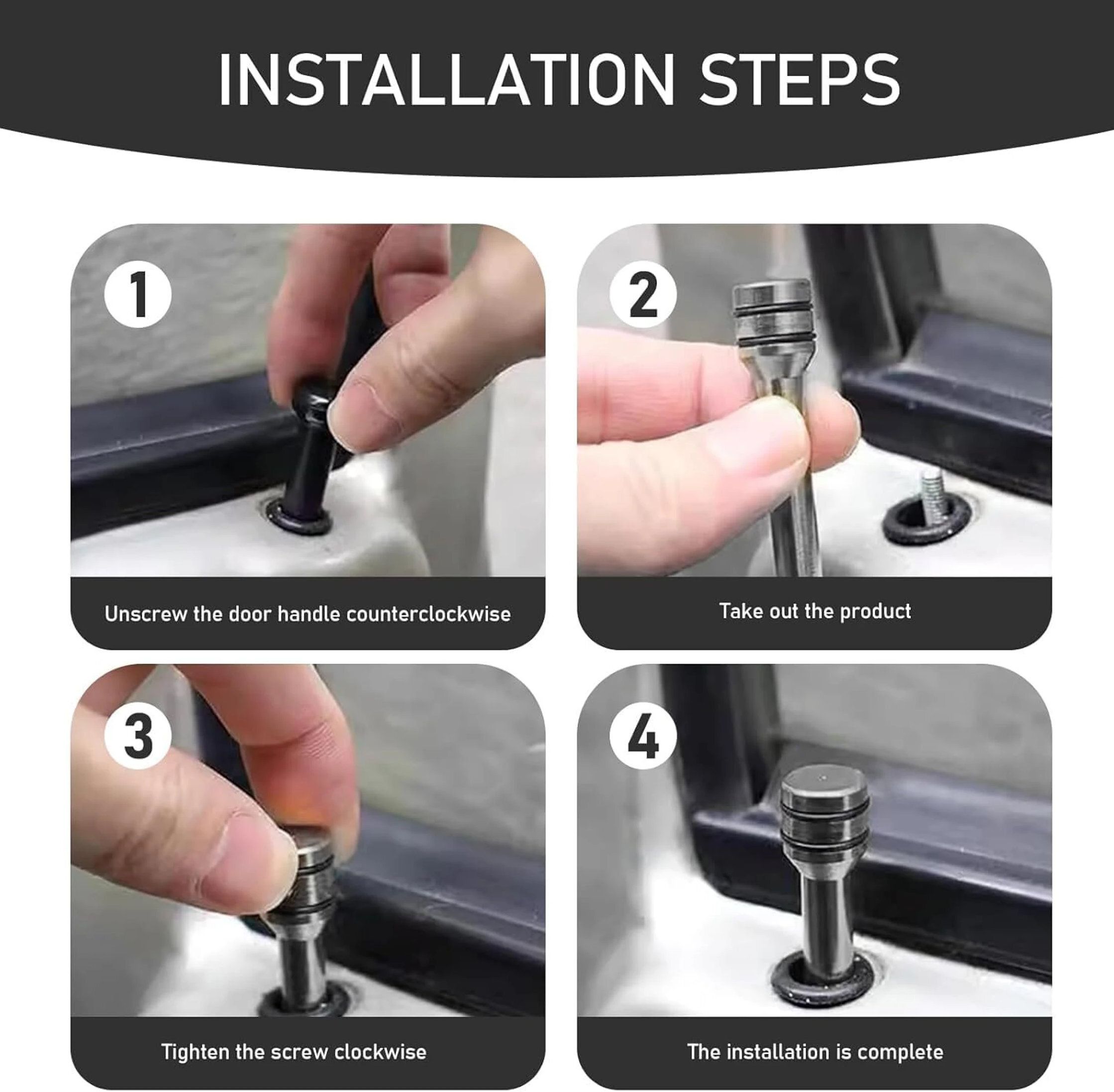 INSTALLATION STEPS

1

Unscrew the door handle counterclockwise

2

Take out the product

3

Tighten the screw clockwise

4

The installation is complete