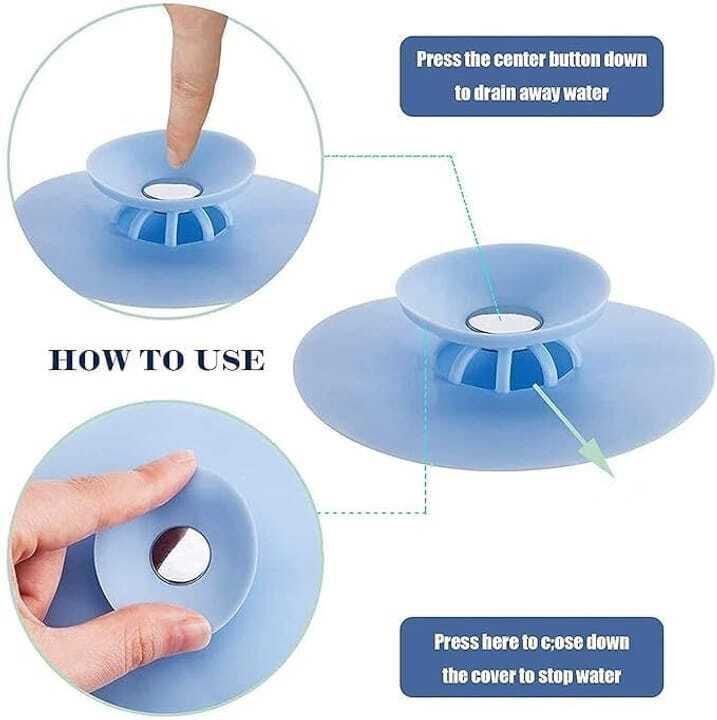 Press the center button down to drain away water

HOW TO USE

Press here to c;ose down the cover to stop water