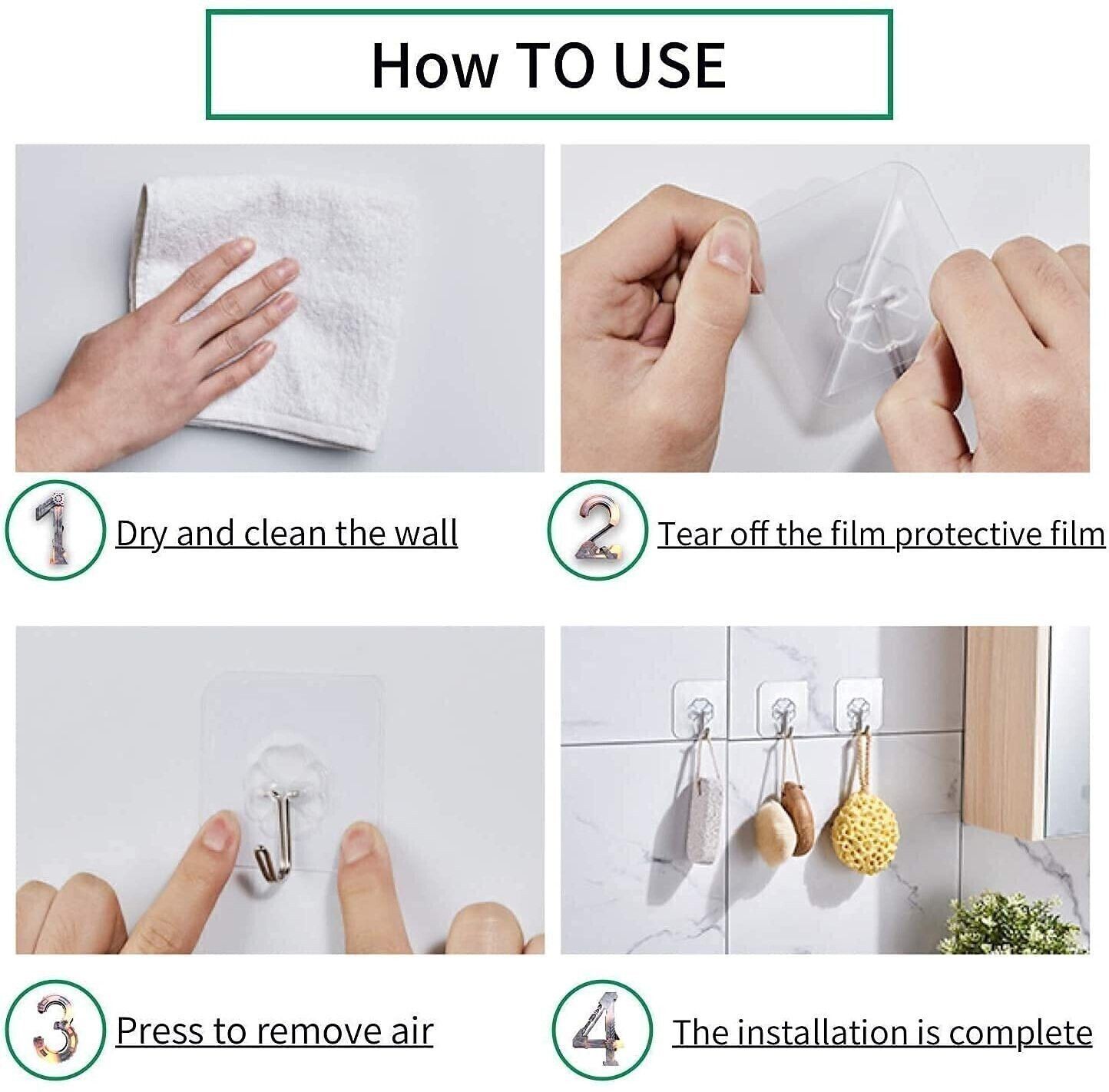 How TO USE

1 Dry and clean the wall

2 Tear off the film protective film

3 Press to remove air

4 The installation is complete