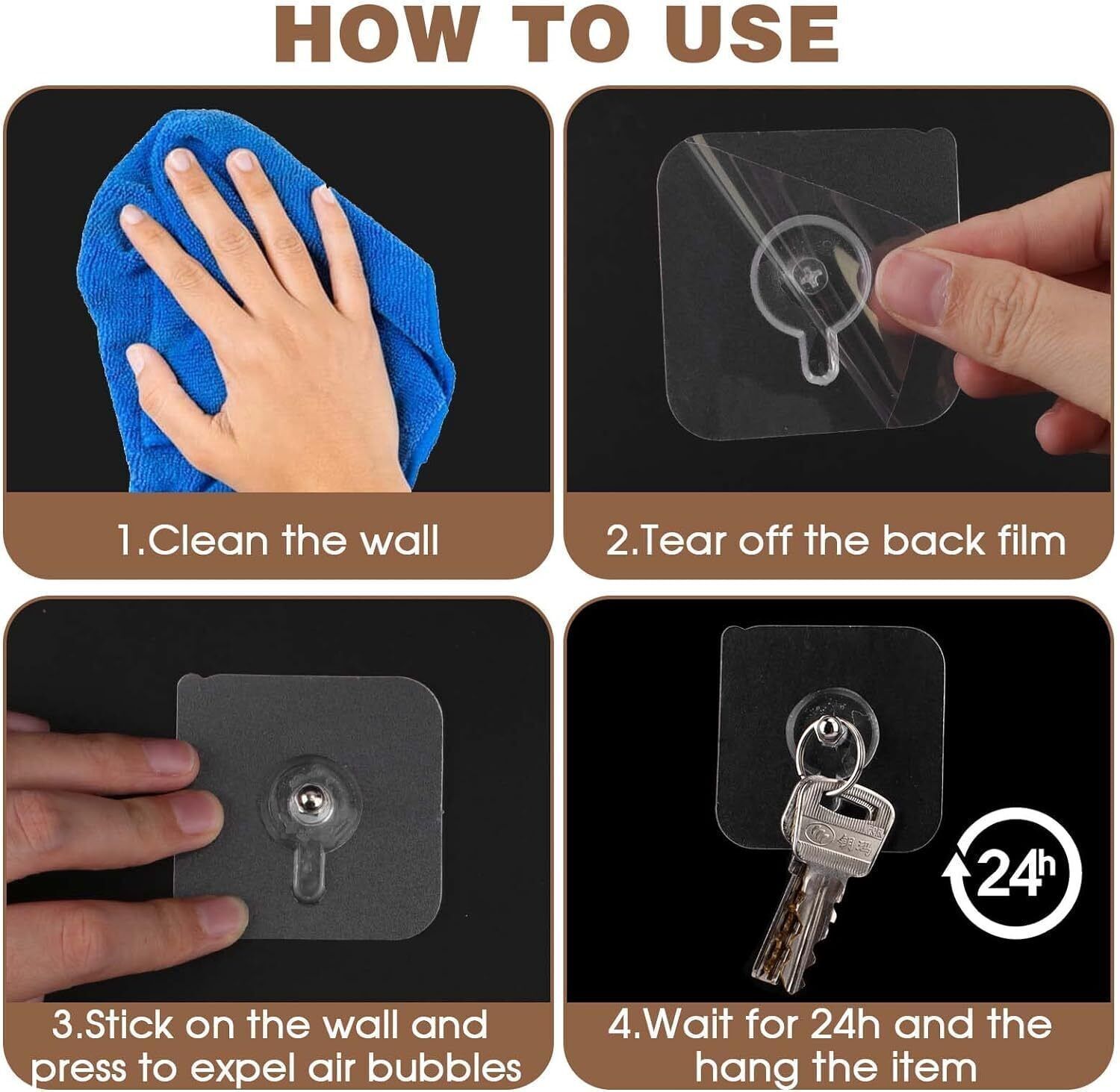 HOW TO USE

1.Clean the wall

2.Tear off the back film

3.Stick on the wall and press to expel air bubbles

24h

4.Wait for 24h and the hang the item