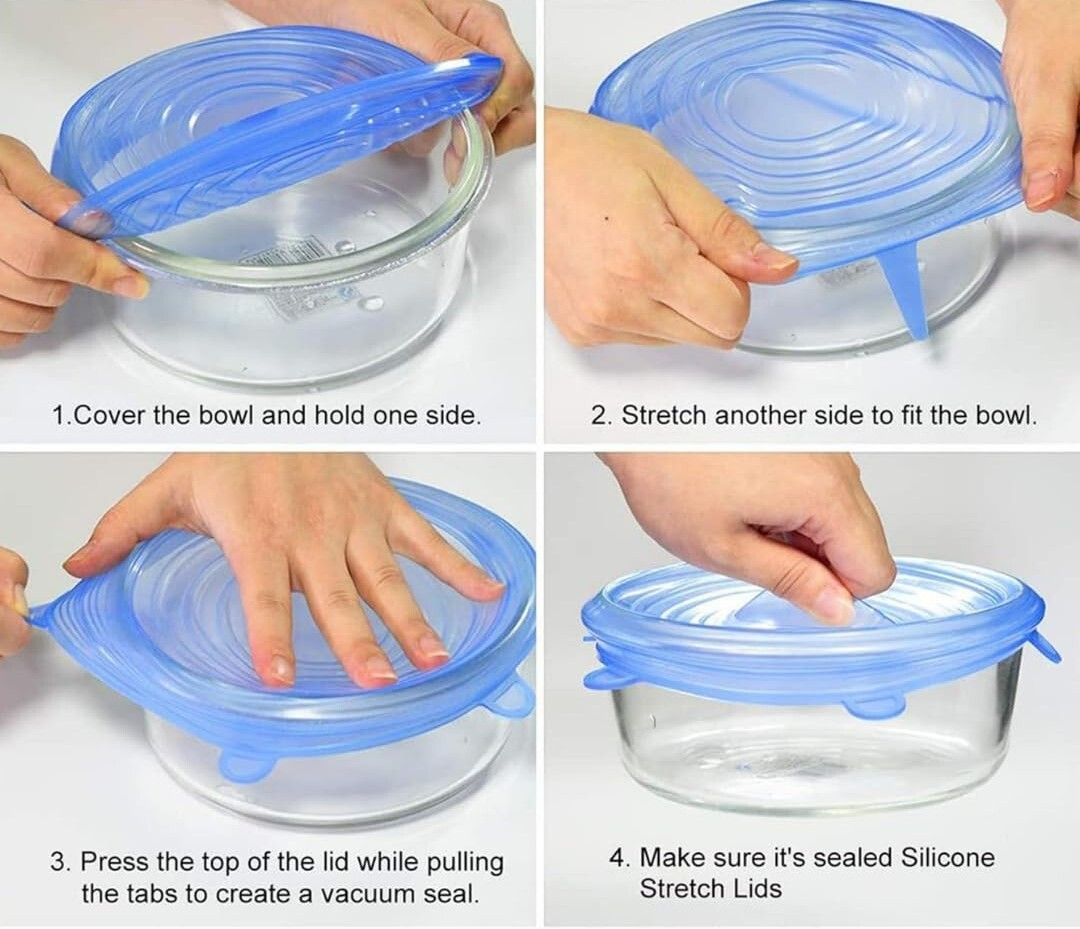 1.Cover the bowl and hold one side.

2. Stretch another side to fit the bowl.

3. Press the top of the lid while pulling the tabs to create a vacuum seal.

4. Make sure it's sealed Silicone Stretch Lids