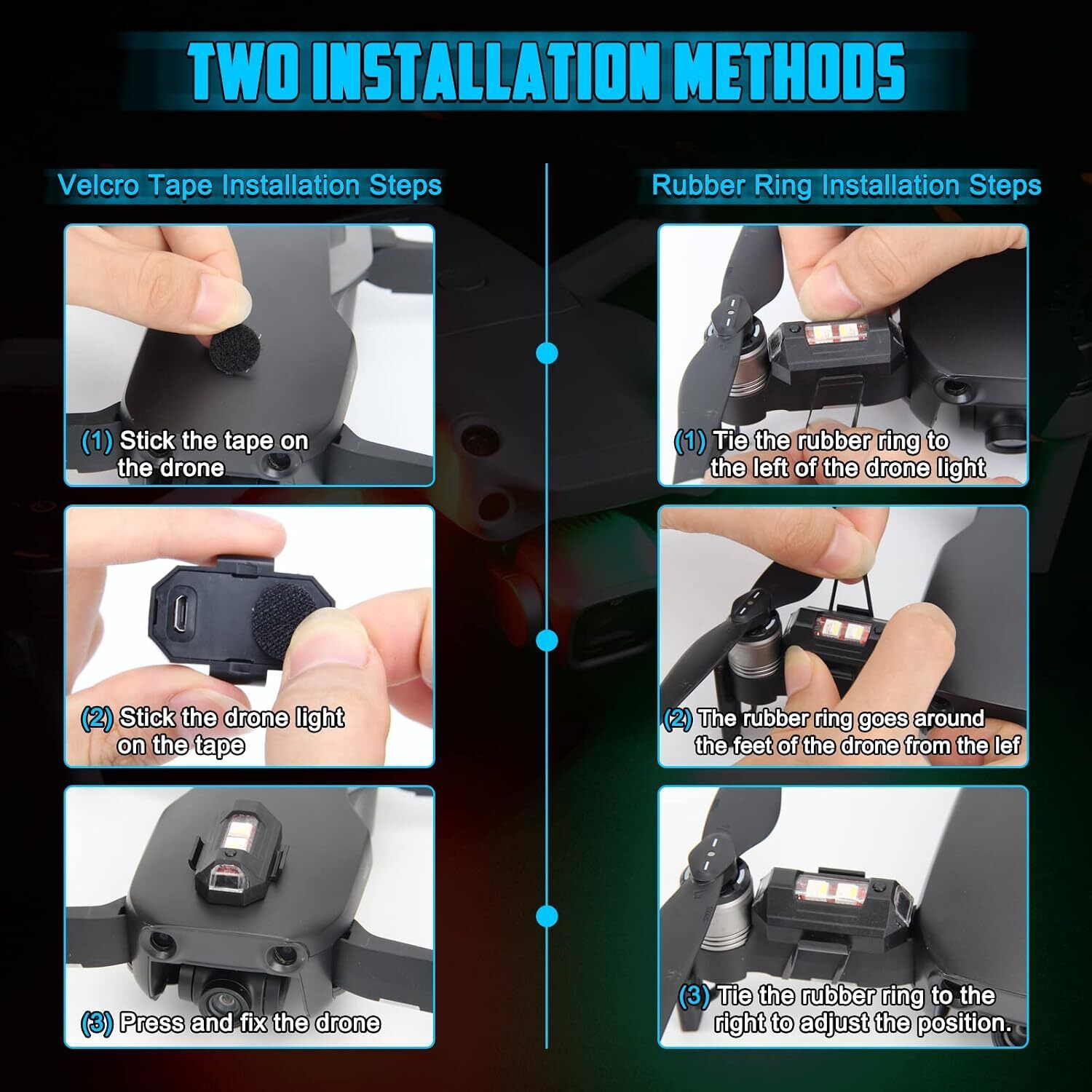 TWO INSTALLATION METHODS

Velcro Tape Installation Steps

(1) Stick the tape on the drone

(2) Stick the drone light on the tape

(3) Press and fix the drone

Rubber Ring Installation Steps

(1) Tie the rubber ring to the left of the drone light

(2) The rubber ring goes around the feet of the drone from the lef

(3) Tie the rubber ring to the right to adjust the position.