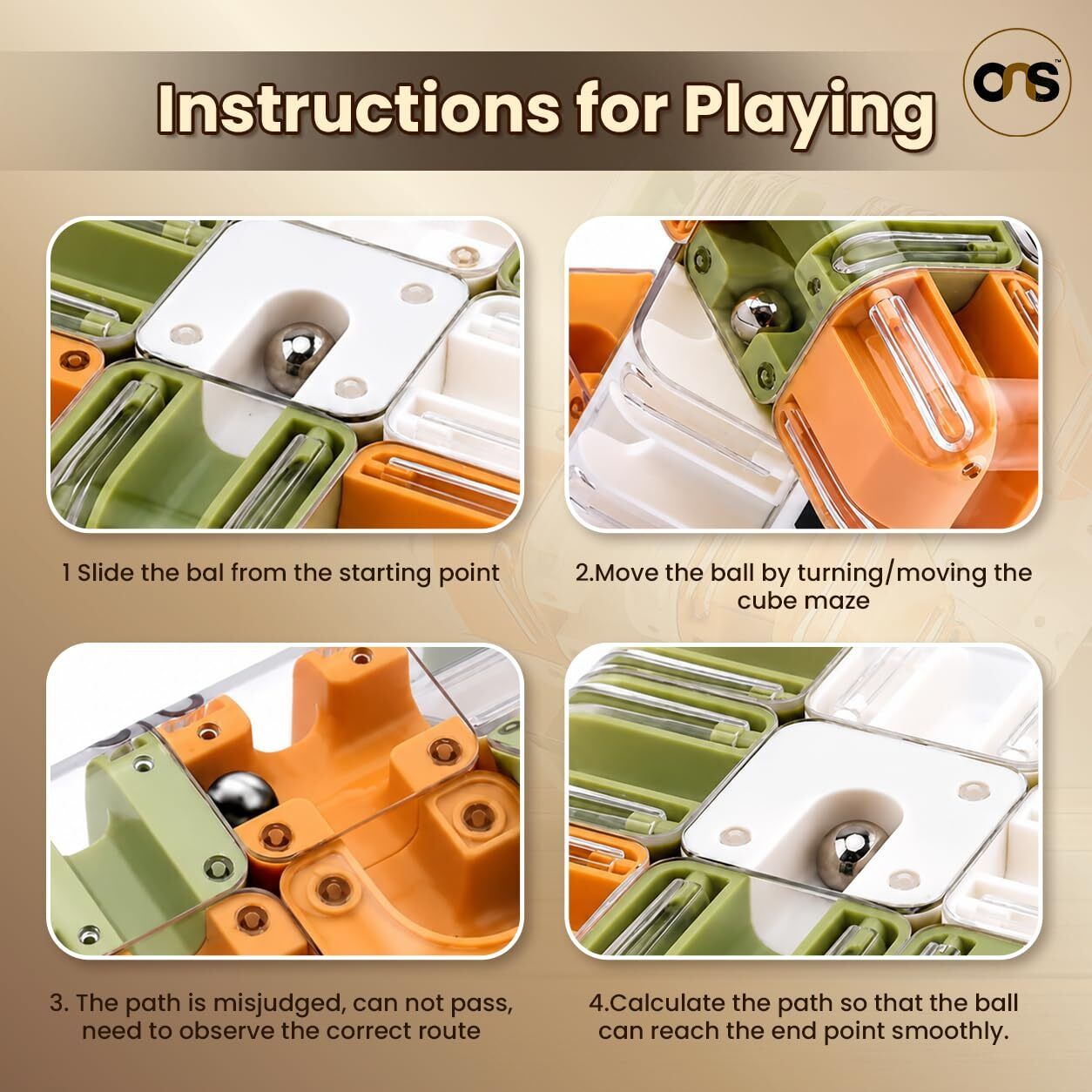 Instructions for Playing

ons™

1 Slide the bal from the starting point

2.Move the ball by turning/moving the cube maze

3. The path is misjudged, can not pass, need to observe the correct route

4.Calculate the path so that the ball can reach the end point smoothly.