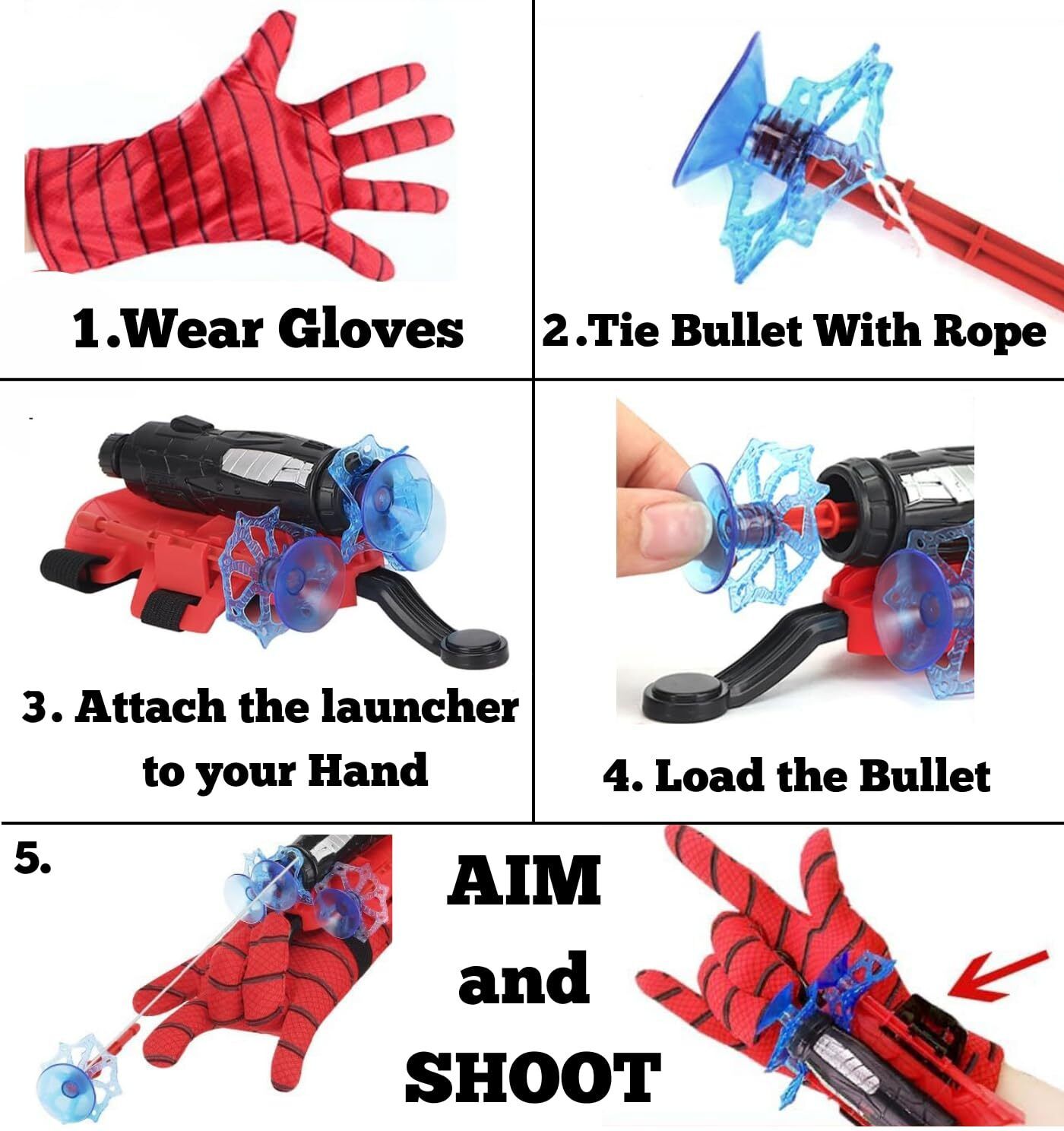 1.Wear Gloves

2.Tie Bullet With Rope

3. Attach the launcher to your Hand

4. Load the Bullet

5.

AIM and SHOOT