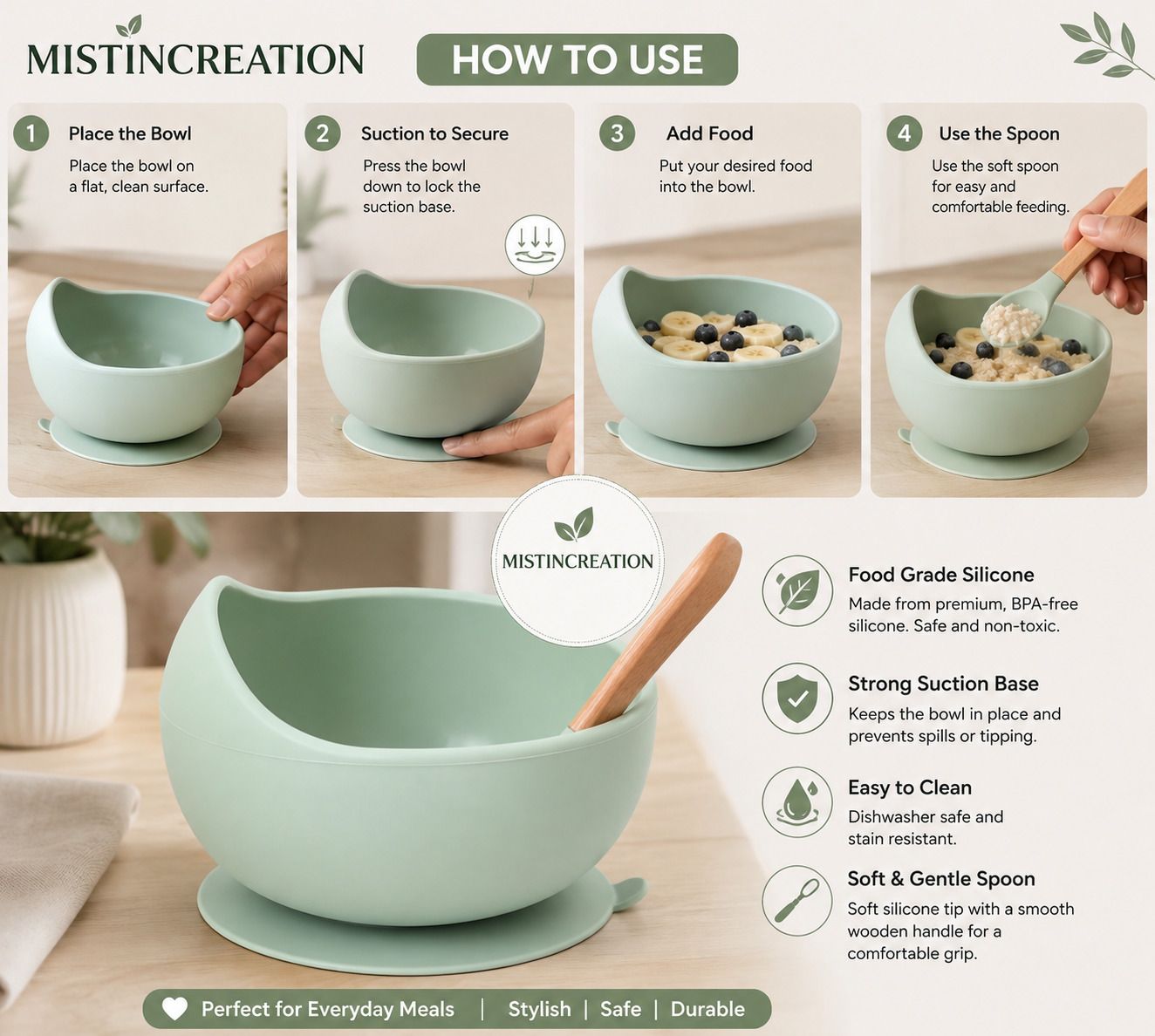 MISTINCREATION

HOW TO USE

1 Place the Bowl
Place the bowl on a flat, clean surface.

2 Suction to Secure
Press the bowl down to lock the suction base.

3 Add Food
Put your desired food into the bowl.

4 Use the Spoon
Use the soft spoon for easy and comfortable feeding.

MISTINCREATION

Food Grade Silicone
Made from premium, BPA-free silicone. Safe and non-toxic.

Strong Suction Base
Keeps the bowl in place and prevents spills or tipping.

Easy to Clean
Dishwasher safe and stain resistant.

Soft & Gentle Spoon
Soft silicone tip with a smooth wooden handle for a comfortable grip.

Perfect for Everyday Meals | Stylish | Safe | Durable