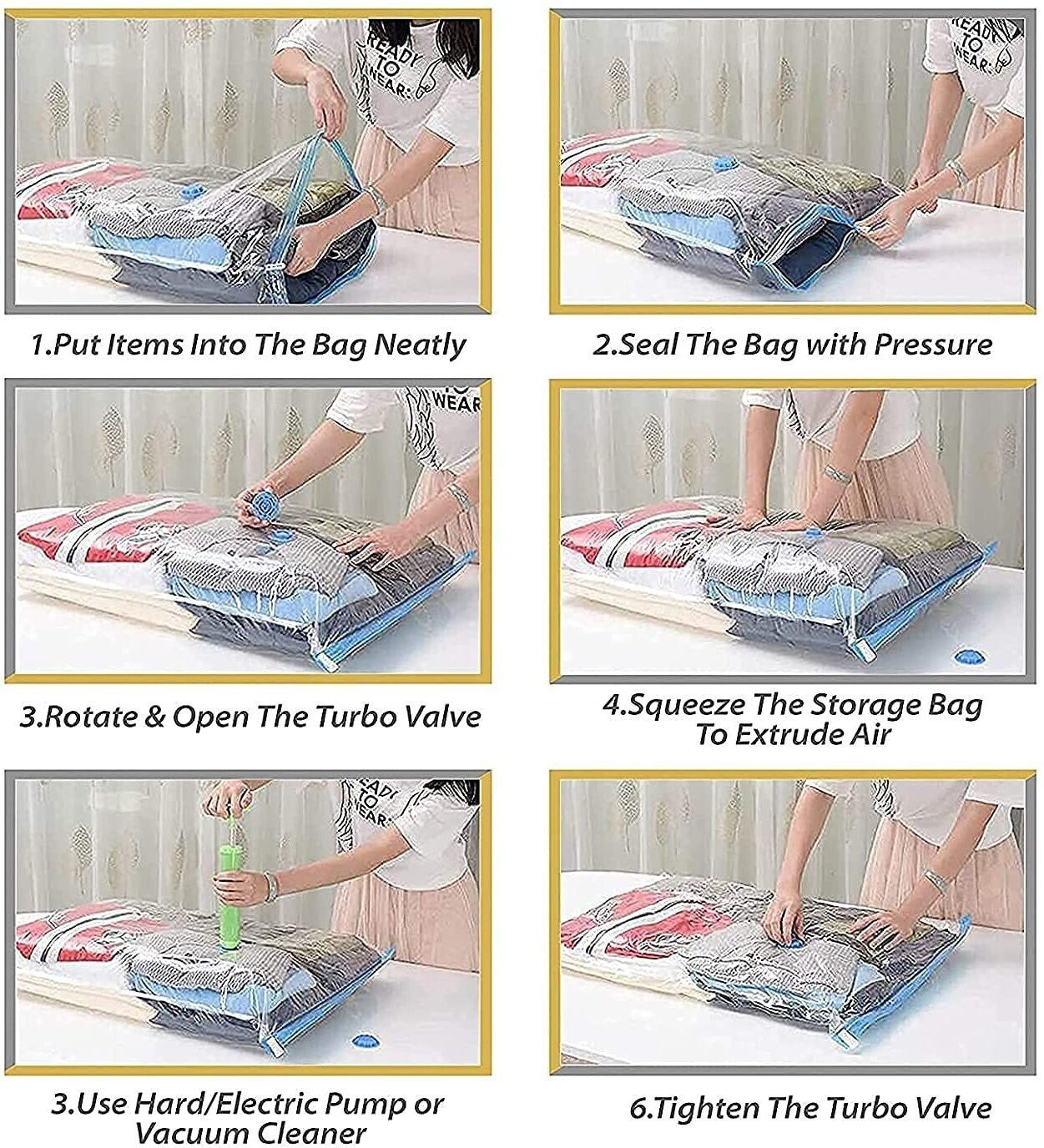 READY TO WEAR:

1.Put Items Into The Bag Neatly

READY TO WEAR:

2.Seal The Bag with Pressure

WEAR

3.Rotate & Open The Turbo Valve

4.Squeeze The Storage Bag To Extrude Air

READY TO WEAR:

3.Use Hard/Electric Pump or Vacuum Cleaner

6.Tighten The Turbo Valve