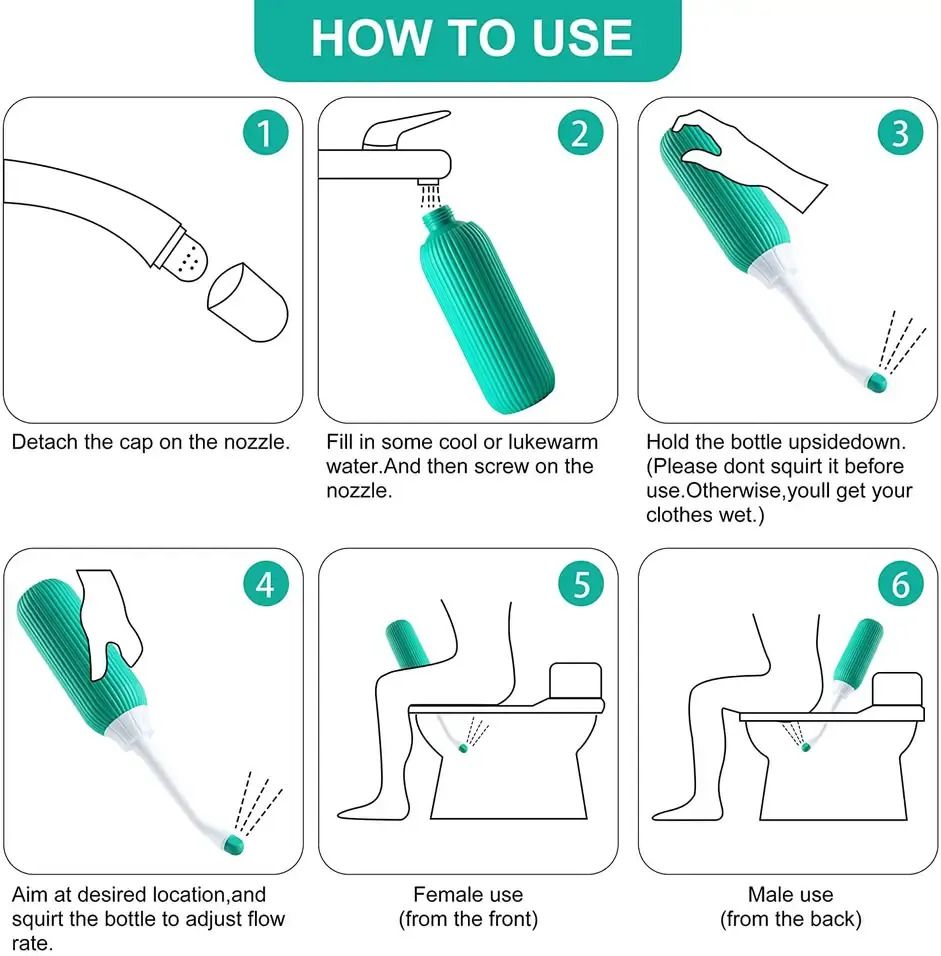 HOW TO USE

1

Detach the cap on the nozzle.

2

Fill in some cool or lukewarm water.And then screw on the nozzle.

3

Hold the bottle upsidedown. (Please dont squirt it before use.Otherwise,youll get your clothes wet.)

4

Aim at desired location,and squirt the bottle to adjust flow rate.

5

Female use (from the front)

6

Male use (from the back)