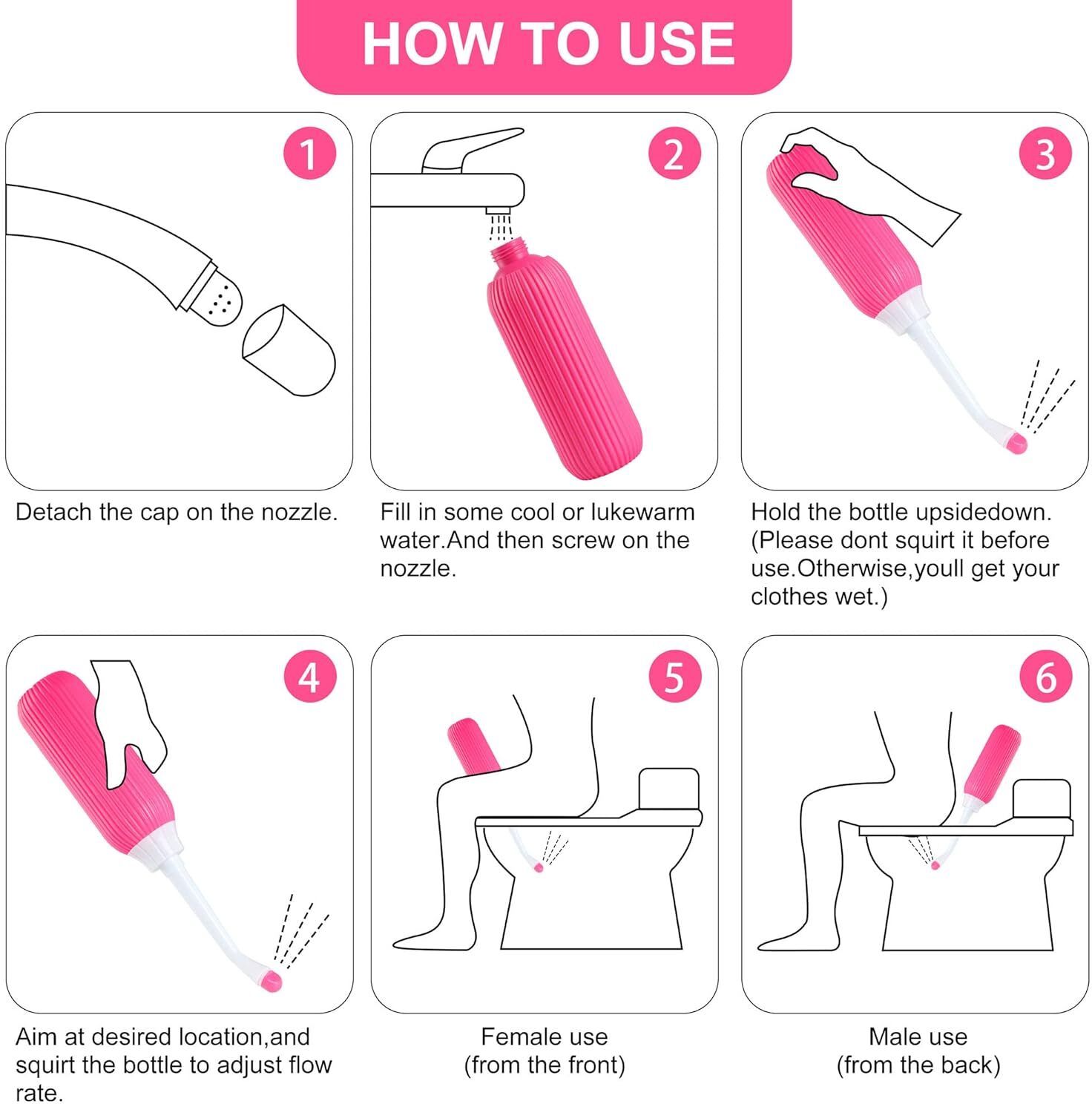 HOW TO USE

1

Detach the cap on the nozzle.

2

Fill in some cool or lukewarm water.And then screw on the nozzle.

3

Hold the bottle upsidedown. (Please dont squirt it before use.Otherwise,youll get your clothes wet.)

4

Aim at desired location,and squirt the bottle to adjust flow rate.

5

Female use (from the front)

6

Male use (from the back)