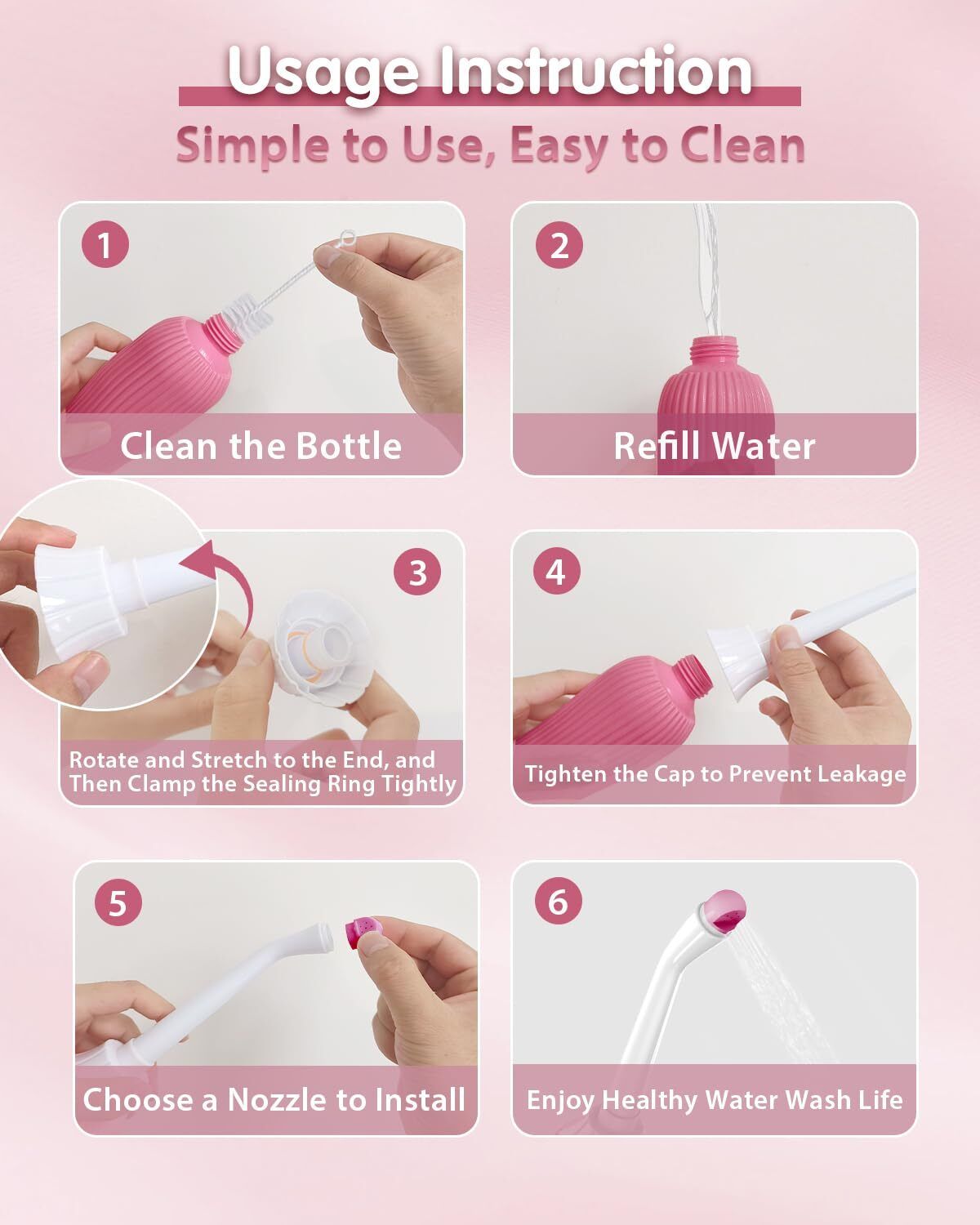 Usage Instruction

Simple to Use, Easy to Clean

1

Clean the Bottle

2

Refill Water

3

Rotate and Stretch to the End, and Then Clamp the Sealing Ring Tightly

4

Tighten the Cap to Prevent Leakage

5

Choose a Nozzle to Install

6

Enjoy Healthy Water Wash Life