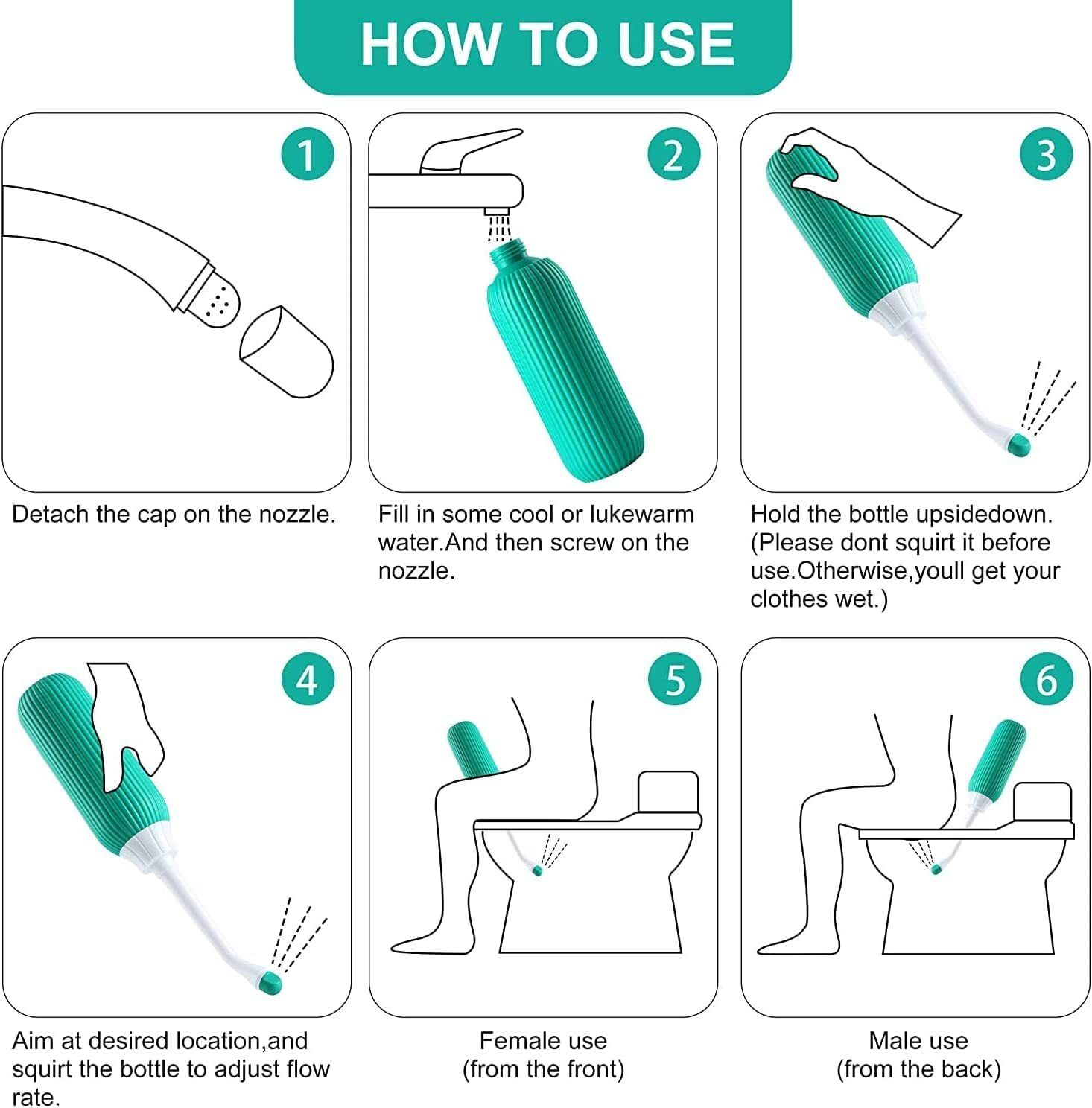 HOW TO USE

1

Detach the cap on the nozzle.

2

Fill in some cool or lukewarm water.And then screw on the nozzle.

3

Hold the bottle upsidedown. (Please dont squirt it before use.Otherwise,youll get your clothes wet.)

4

Aim at desired location,and squirt the bottle to adjust flow rate.

5

Female use (from the front)

6

Male use (from the back)