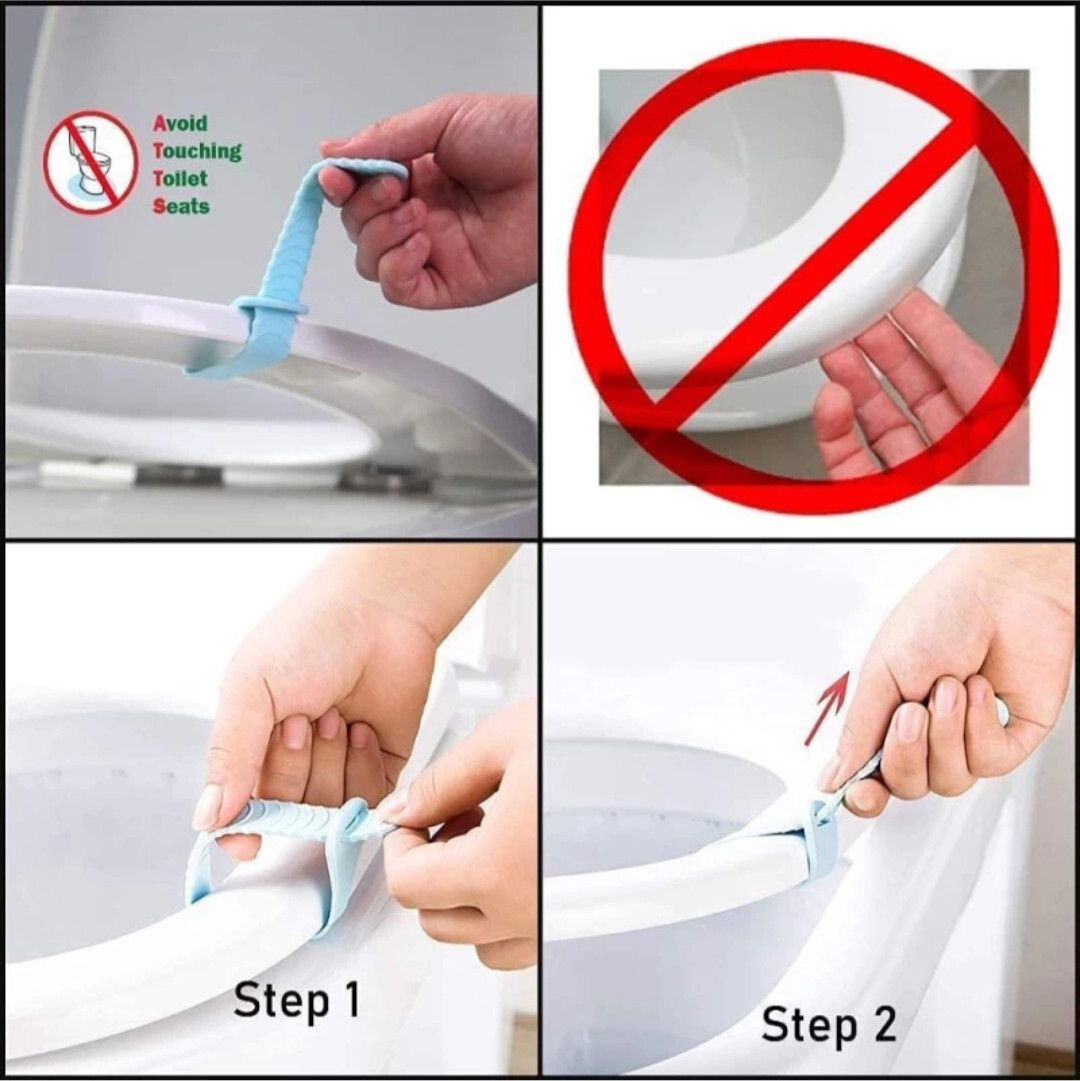 Avoid
Touching
Toilet
Seats

Step 1

Step 2