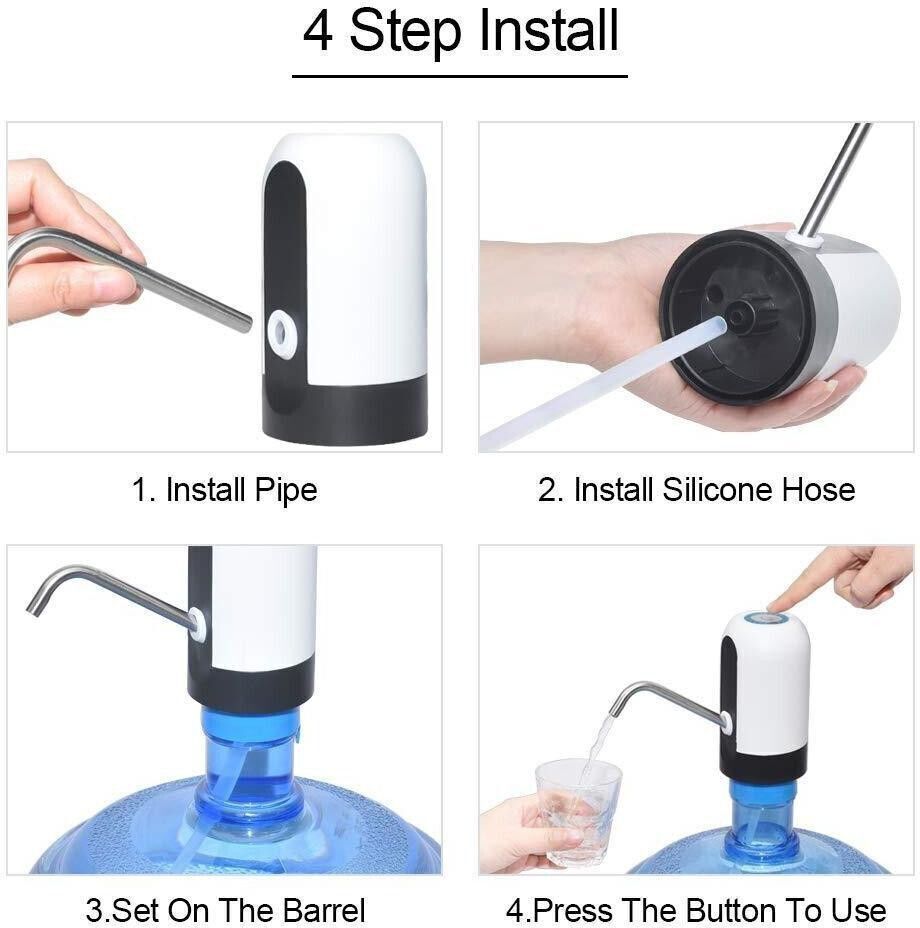 4 Step Install

1. Install Pipe

2. Install Silicone Hose

3.Set On The Barrel

4.Press The Button To Use